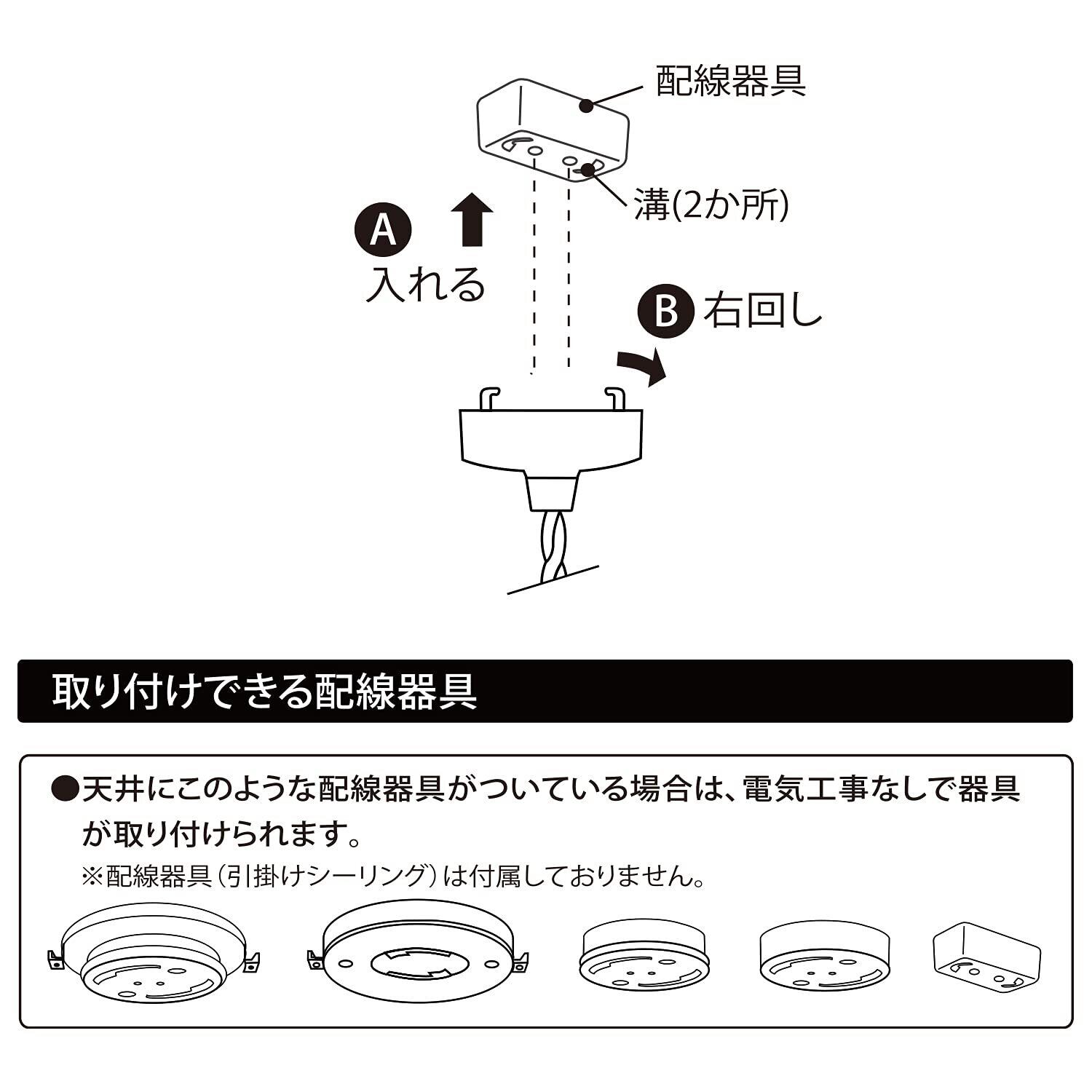 配線器具

溝(2か所)

A 入れる

B 右回し

取り付けできる配線器具

●天井にこのような配線器具がついている場合は、電気工事なしで器具が取り付けられます。

※配線器具（引掛けシーリング）は付属しておりません。