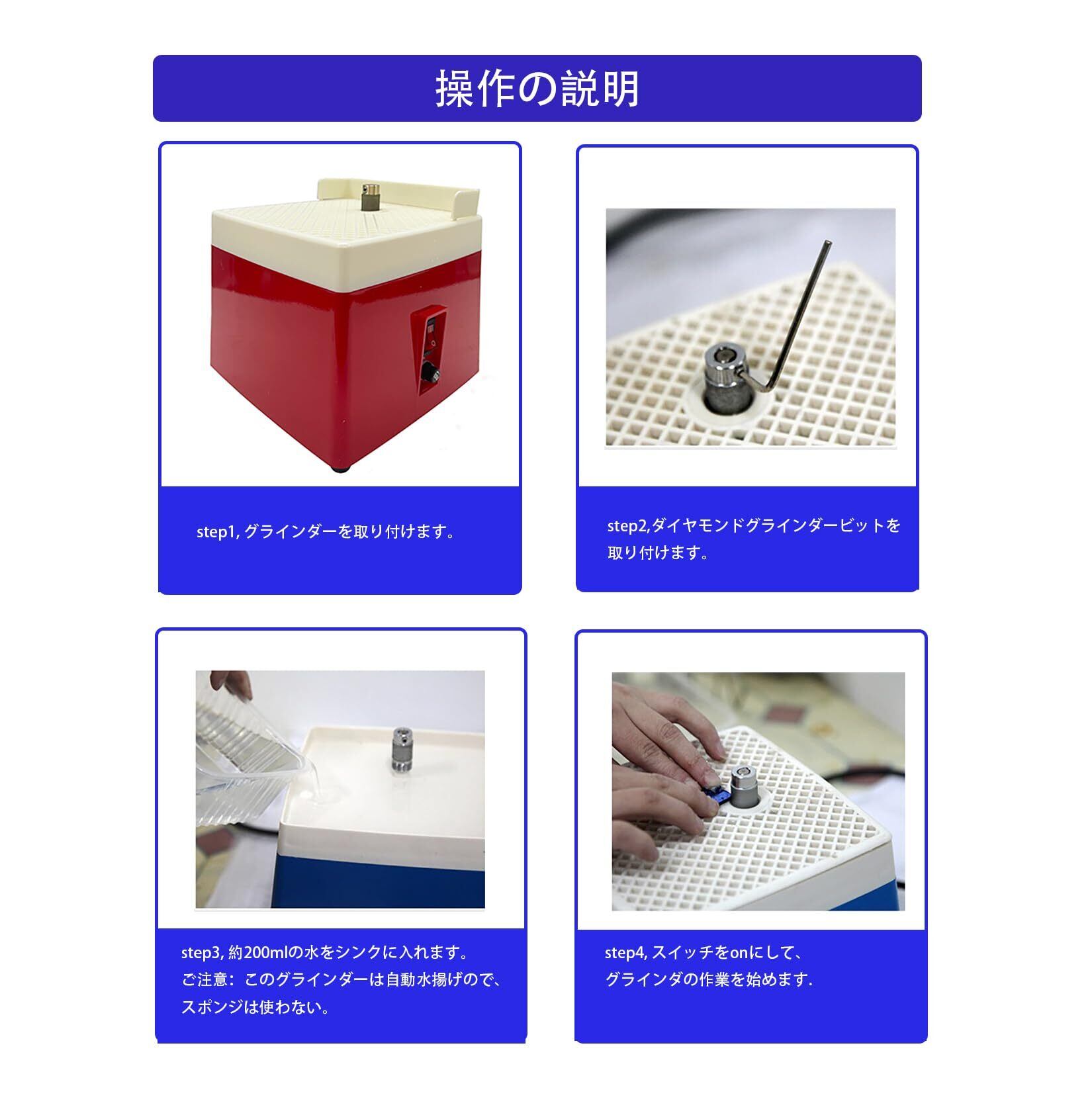 操作の説明

step1, グラインダーを取り付けます。

step2,ダイヤモンドグラインダービットを取り付けます。

step3, 約200mlの水をシンクに入れます。
ご注意：このグラインダーは自動水揚げので、スポンジは使わない。

step4, スイッチをonにして、
グラインダの作業を始めます.