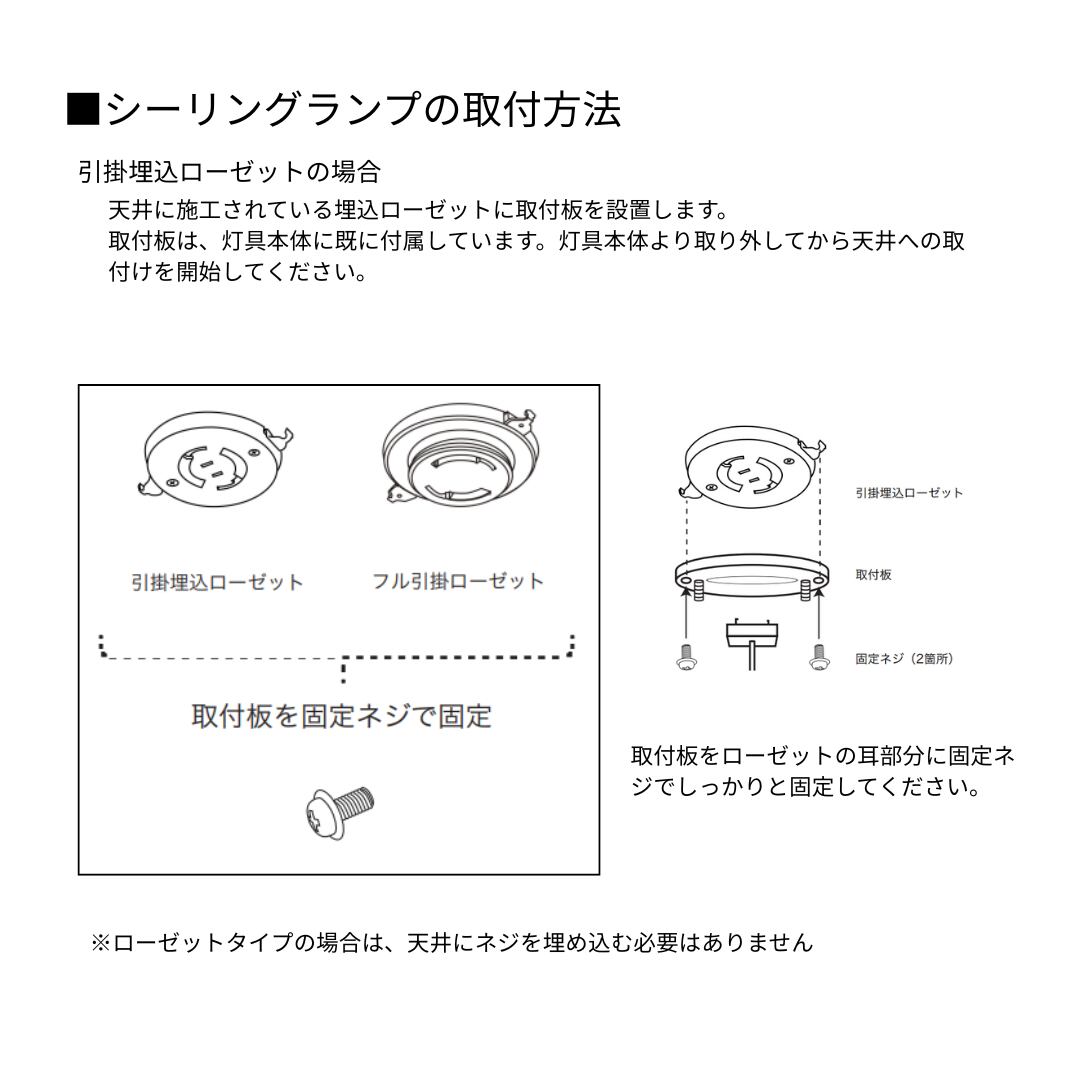 ■シーリングランプの取付方法

引掛埋込ローゼットの場合

天井に施工されている埋込ローゼットに取付板を設置します。
取付板は、灯具本体に既に付属しています。灯具本体より取り外してから天井への取付けを開始してください。

引掛埋込ローゼット

フル引掛ローゼット

取付板を固定ネジで固定

引掛埋込ローゼット

取付板

固定ネジ（2箇所）

取付板をローゼットの耳部分に固定ネジでしっかりと固定してください。

※ローゼットタイプの場合は、天井にネジを埋め込む必要はありません