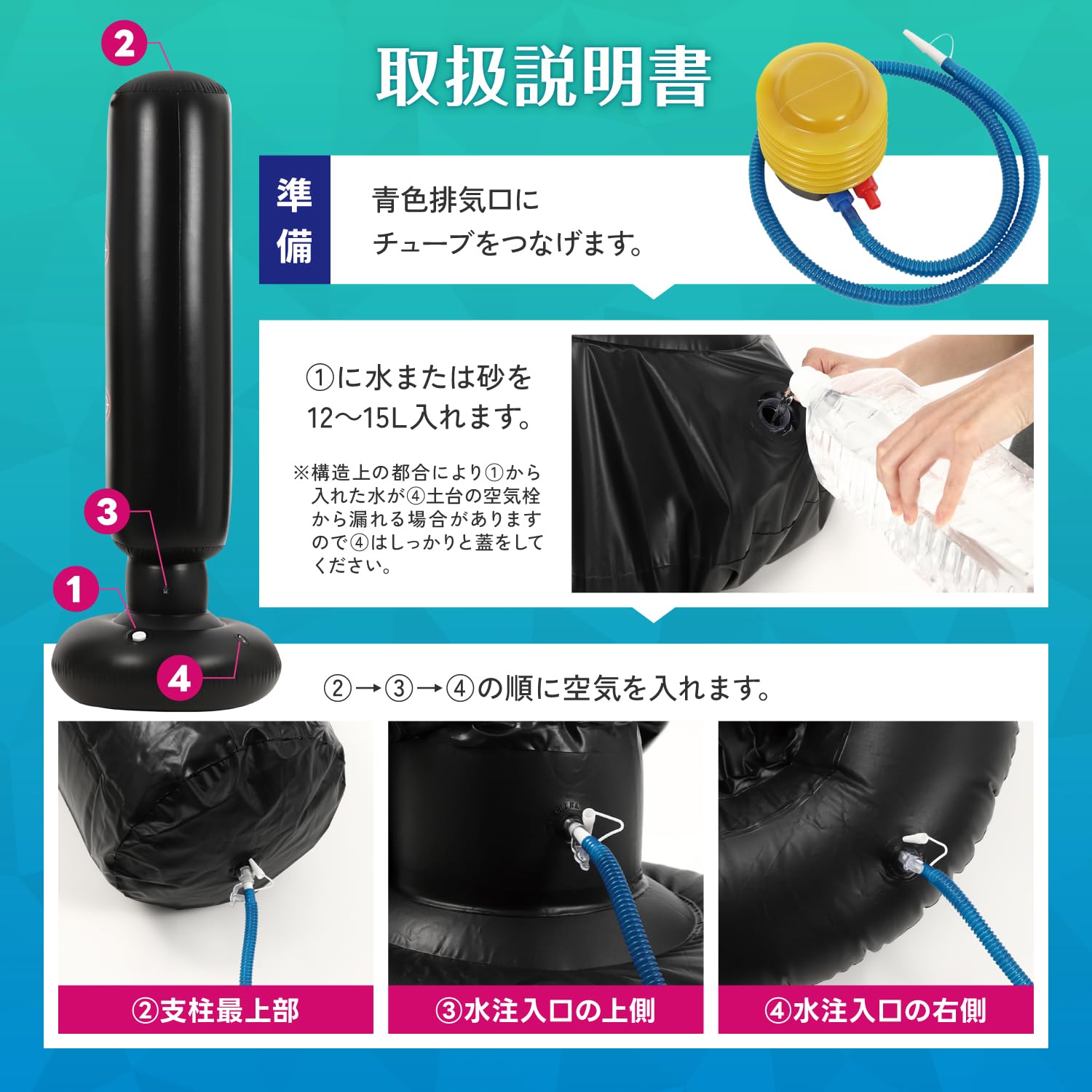 2

取扱説明書

準備

青色排気口に
チューブをつなげます。

①に水または砂を
12〜15L入れます。

※構造上の都合により①から入れた水が④土台の空気栓から漏れる場合がありますので④はしっかりと蓋をしてください。

3

1

4

②→③→④の順に空気を入れます。

②支柱最上部

③水注入口の上側

④水注入口の右側