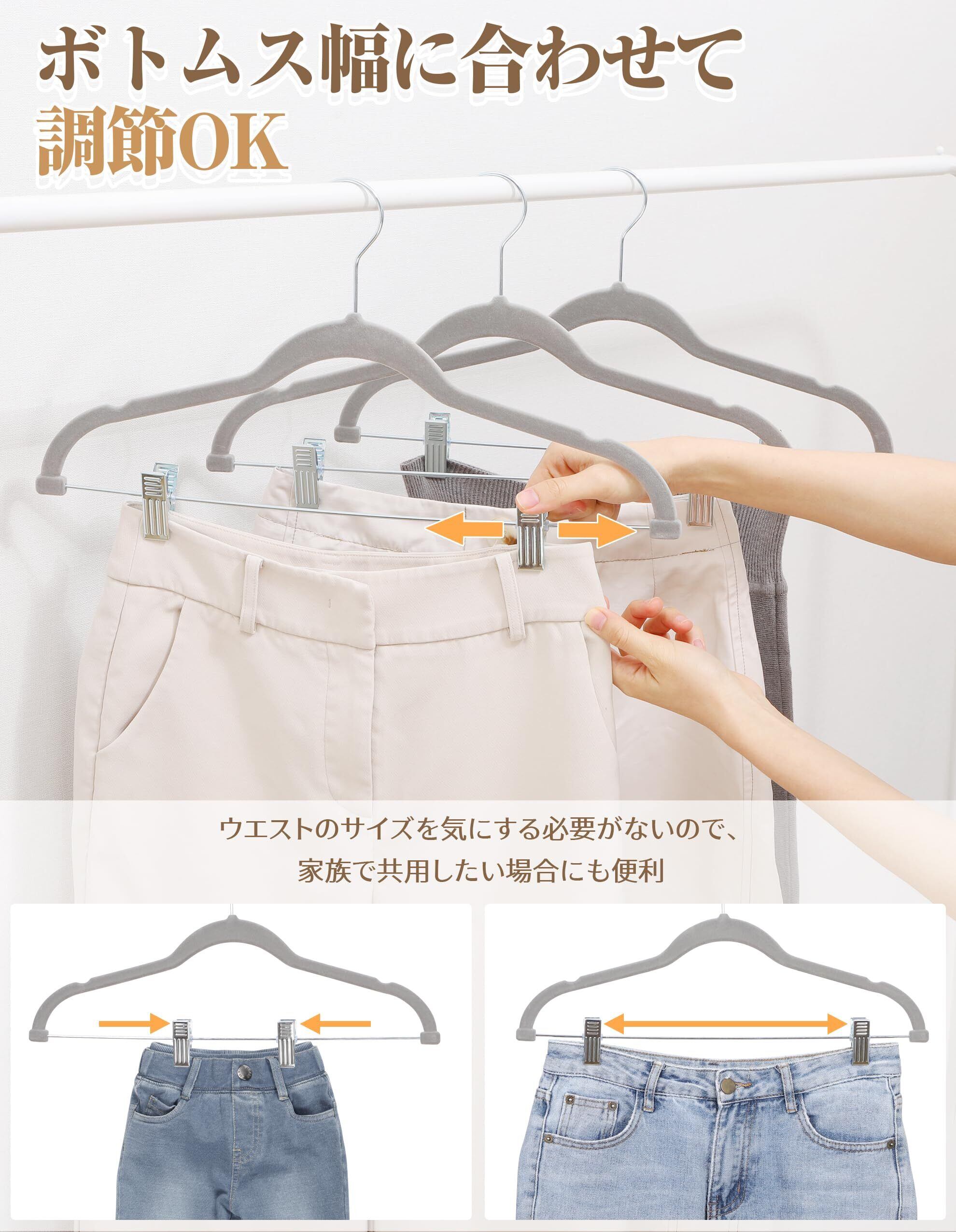 ボトムス幅に合わせて
調節OK

ウエストのサイズを気にする必要がないので、
家族で共用したい場合にも便利