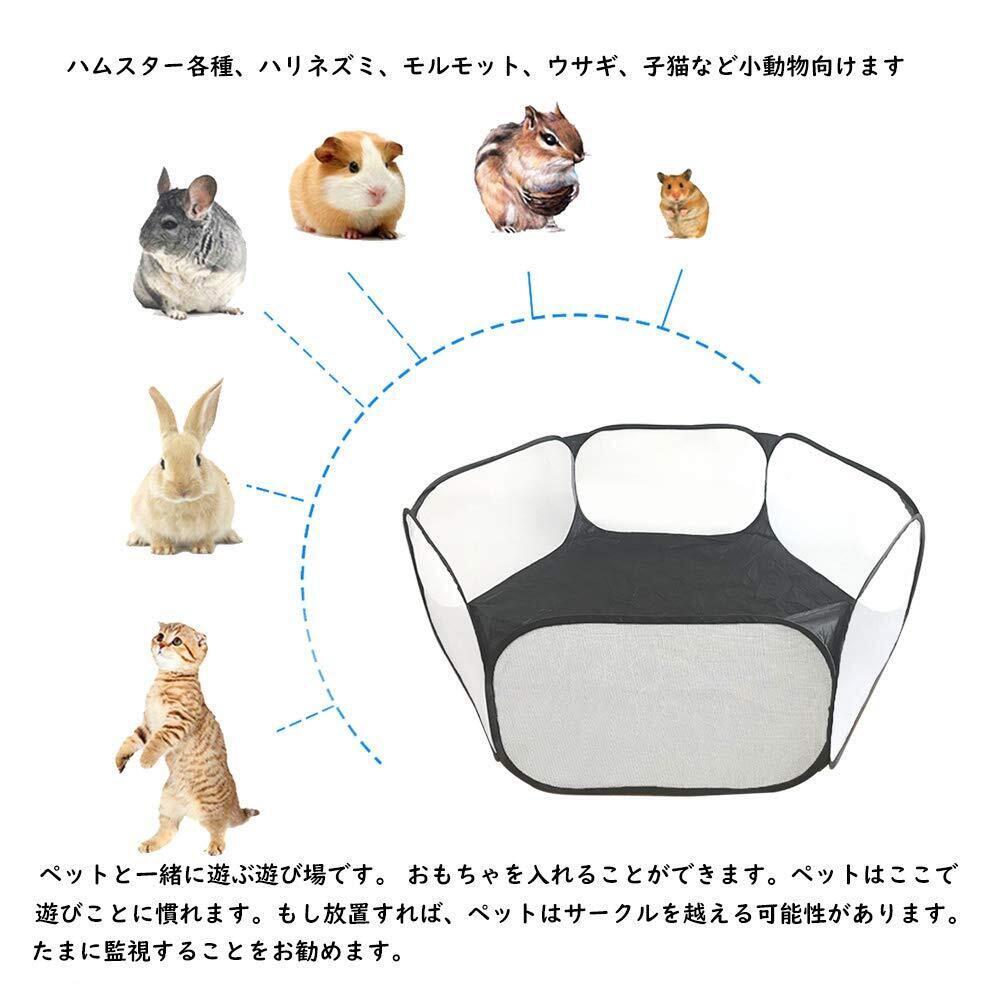 ハムスター各種、ハリネズミ、モルモット、ウサギ、子猫など小動物向けます

ペットと一緒に遊ぶ遊び場です。 おもちゃを入れることができます。ペットはここで遊びことに慣れます。もし放置すれば、ペットはサークルを越える可能性があります。たまに監視することをお勧めます。