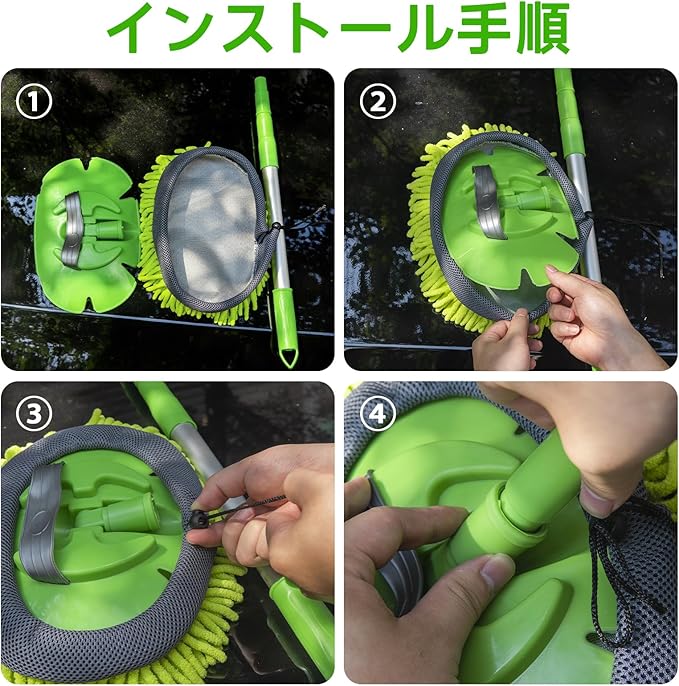 インストール手順

①

②

③

④