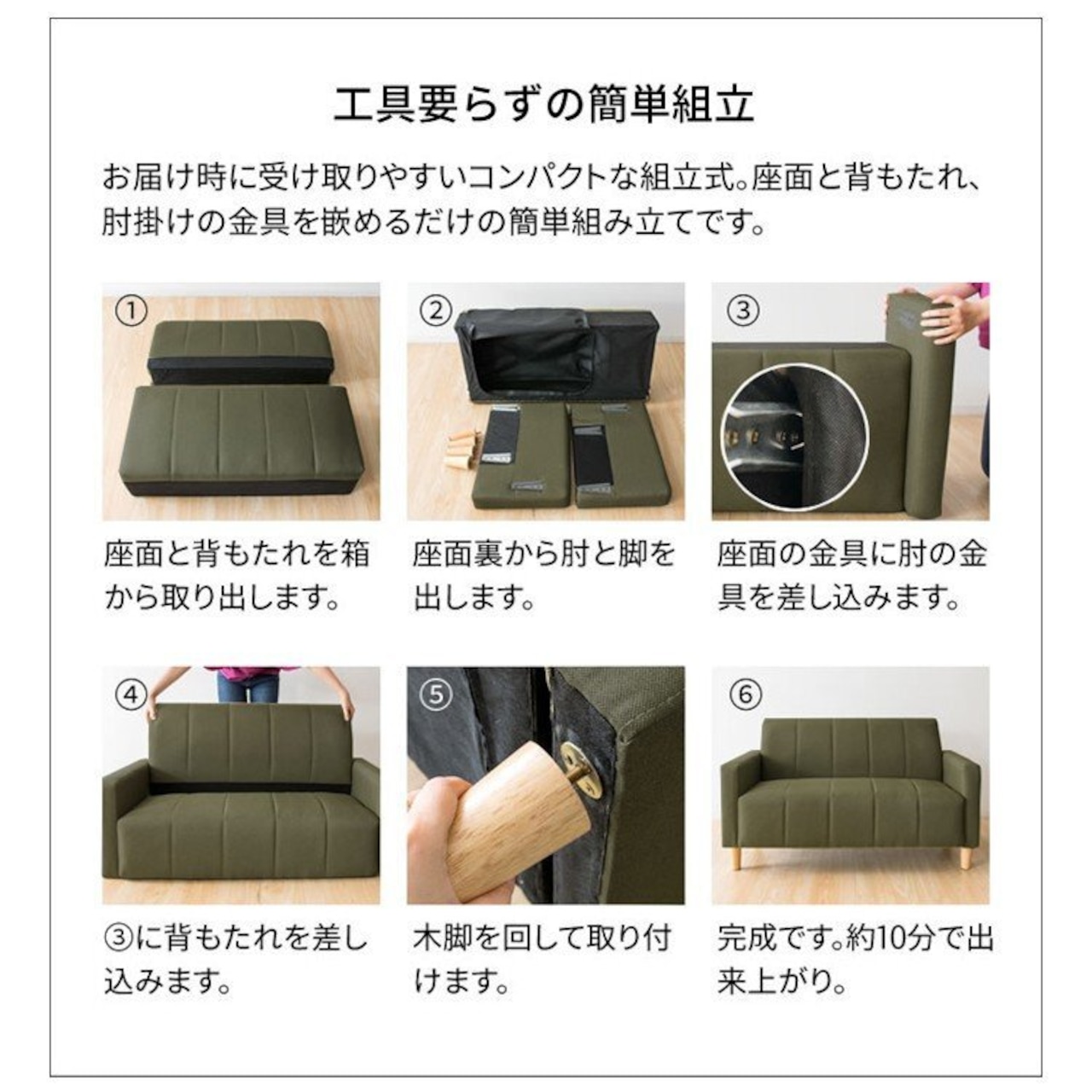 工具要らずの簡単組立

お届け時に受け取りやすいコンパクトな組立式。座面と背もたれ、肘掛けの金具を嵌めるだけの簡単組み立てです。

①

座面と背もたれを箱から取り出します。

②

座面裏から肘と脚を出します。

③

座面の金具に肘の金具を差し込みます。

④

③に背もたれを差し込みます。

⑤

木脚を回して取り付けます。

⑥

完成です。約10分で出来上がり。