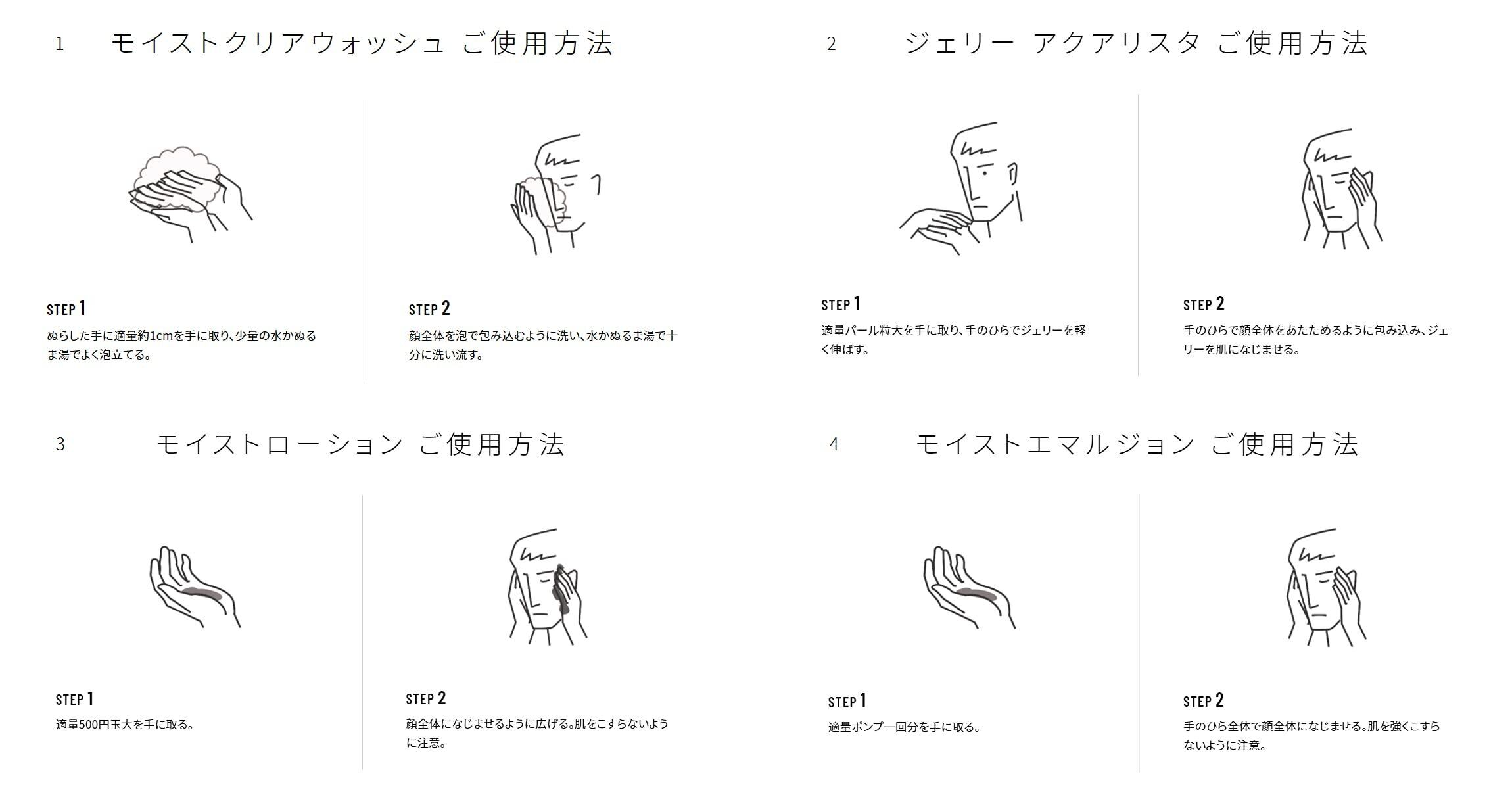 1 モイストクリアウォッシュ ご使用方法

STEP 1
ぬらした手に適量約1cmを手に取り、少量の水かぬるま湯でよく泡立てる。

STEP 2
顔全体を泡で包み込むように洗い、水かぬるま湯で十分に洗い流す。

2 ジェリー アクアリスタ ご使用方法

STEP 1
適量パール粒大を手に取り、手のひらでジェリーを軽く伸ばす。

STEP 2
手のひらで顔全体をあたためるように包み込み、ジェリーを肌になじませる。

3 モイストローション ご使用方法

STEP 1
適量500円玉大を手に取る。

STEP 2
顔全体になじませるように広げる。肌をこすらないように注意。

4 モイストエマルジョン ご使用方法

STEP 1
適量ポンプ一回分を手に取る。

STEP 2
手のひら全体で顔全体になじませる。肌を強くこすらないように注意。