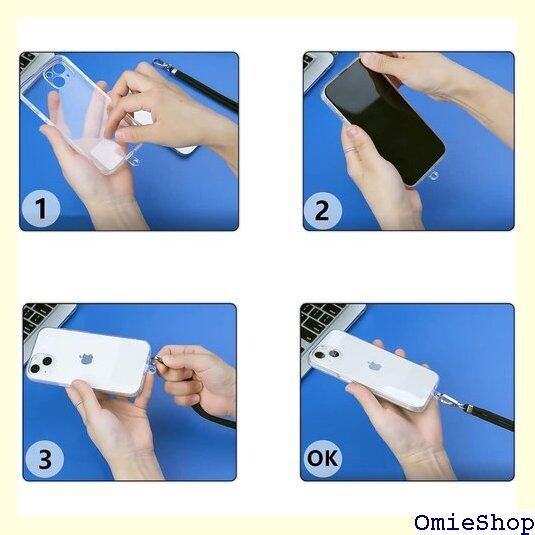 1

2

3

OK

OmieShop