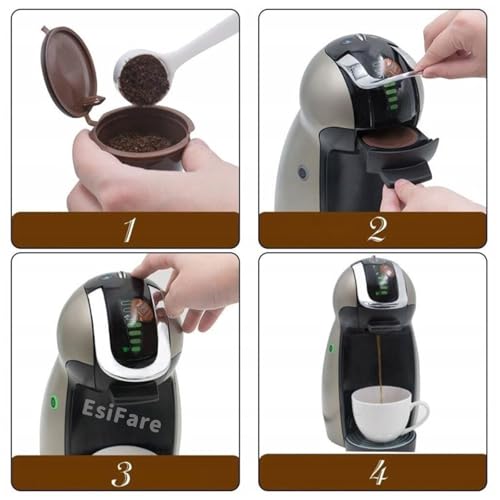 1

2

EsiFare

3

4