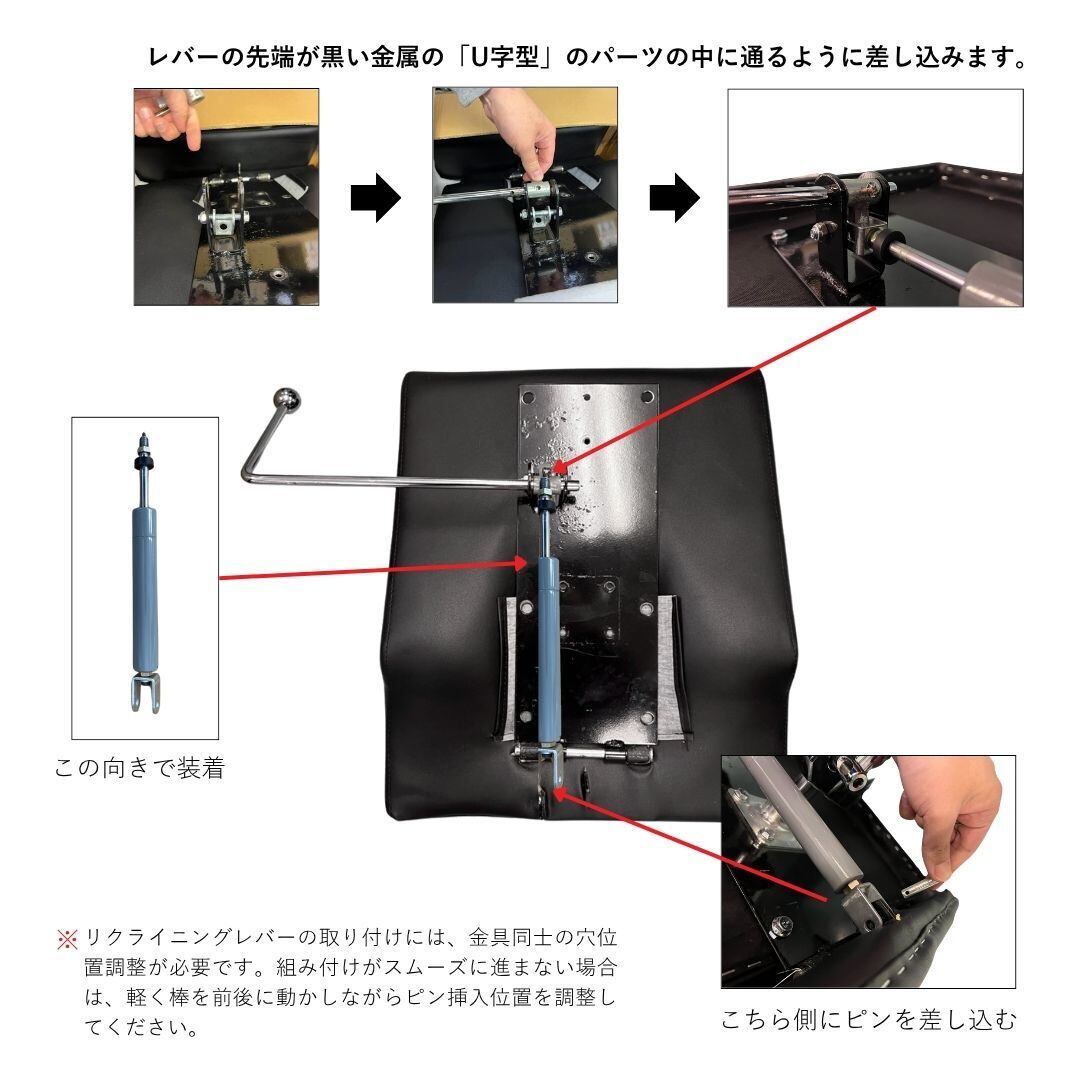 レバーの先端が黒い金属の「U字型」のパーツの中に通るように差し込みます。

この向きで装着

※リクライニングレバーの取り付けには、金具同士の穴位置調整が必要です。組み付けがスムーズに進まない場合は、軽く棒を前後に動かしながらピン挿入位置を調整してください。

こちら側にピンを差し込む