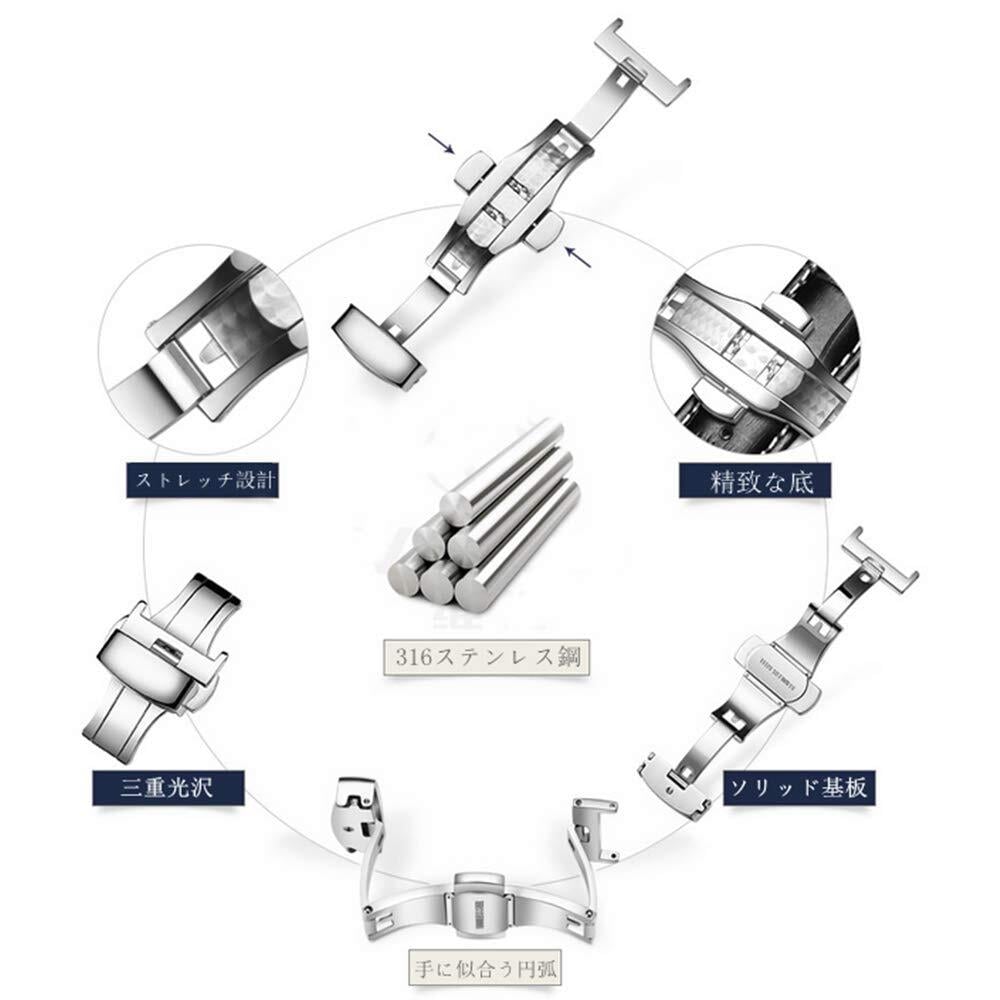 ストレッチ設計

精致な底

316ステンレス鋼

三重光沢

ソリッド基板

手に似合う円弧