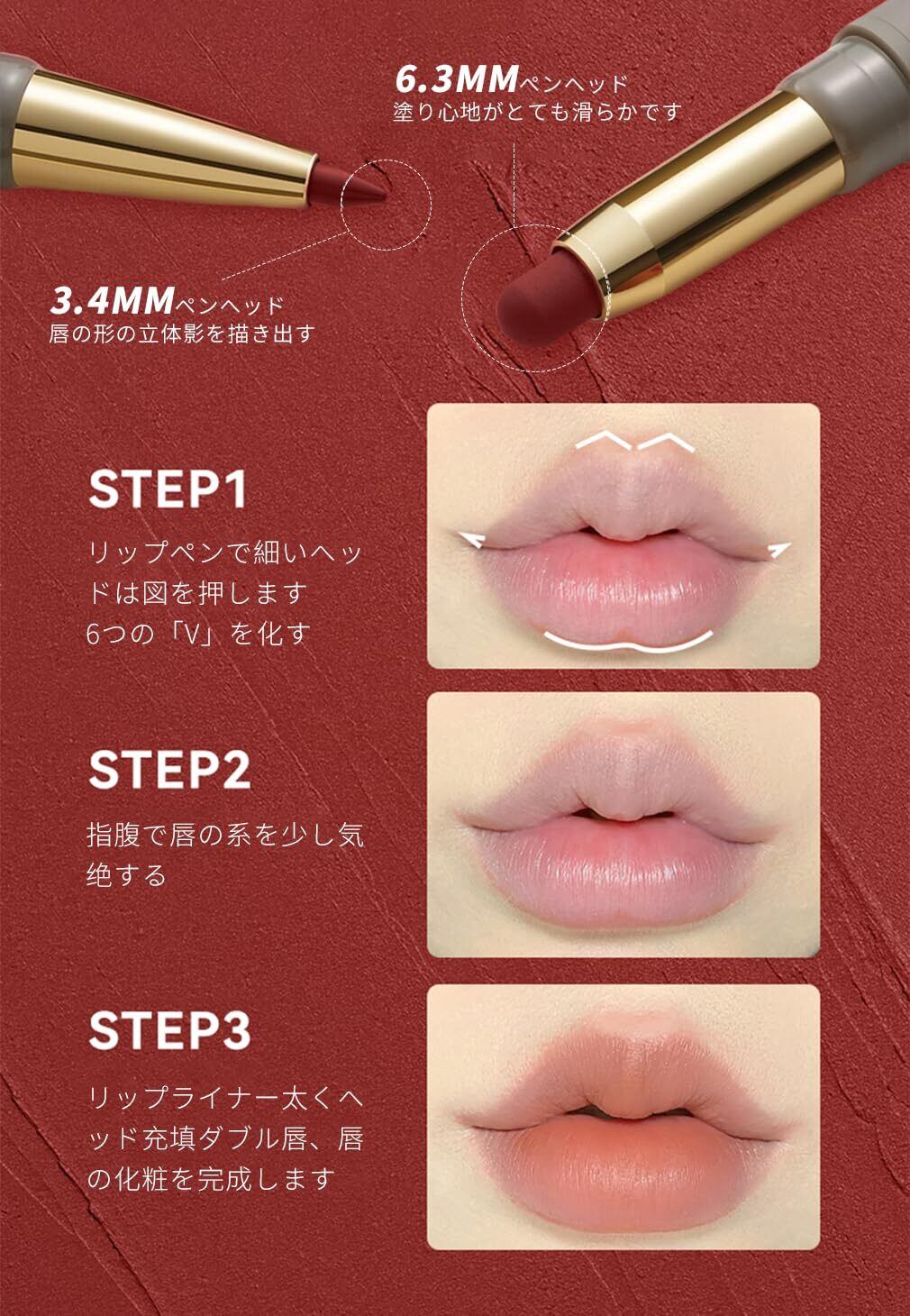 6.3MMペンヘッド
塗り心地がとても滑らかです

3.4MMペンヘッド
唇の形の立体影を描き出す

STEP1

リップペンで細いヘッドは図を押します
6つの「V」を化す

STEP2

指腹で唇の系を少し気絶する

STEP3

リップライナー太くヘッド充填ダブル唇、唇の化粧を完成します