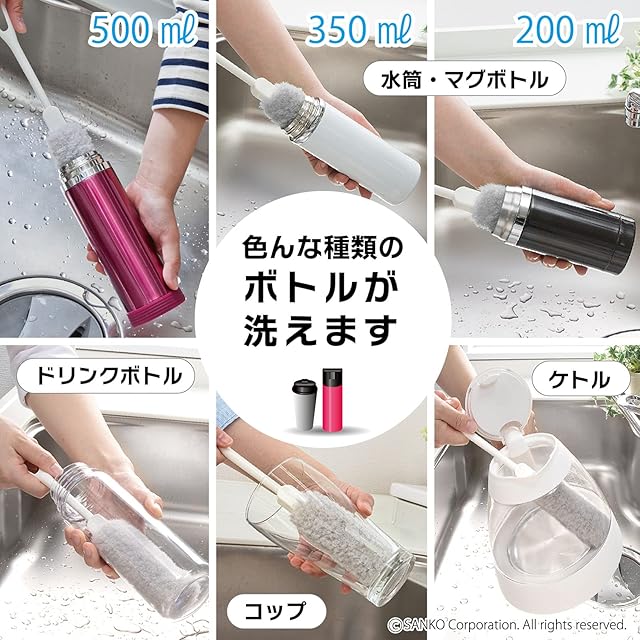 500 ml

350 ml

200 ml

水筒・マグボトル

色んな種類の
ボトルが
洗えます

ドリンクボトル

ケトル

コップ

©SANKO Corporation. All rights reserved.