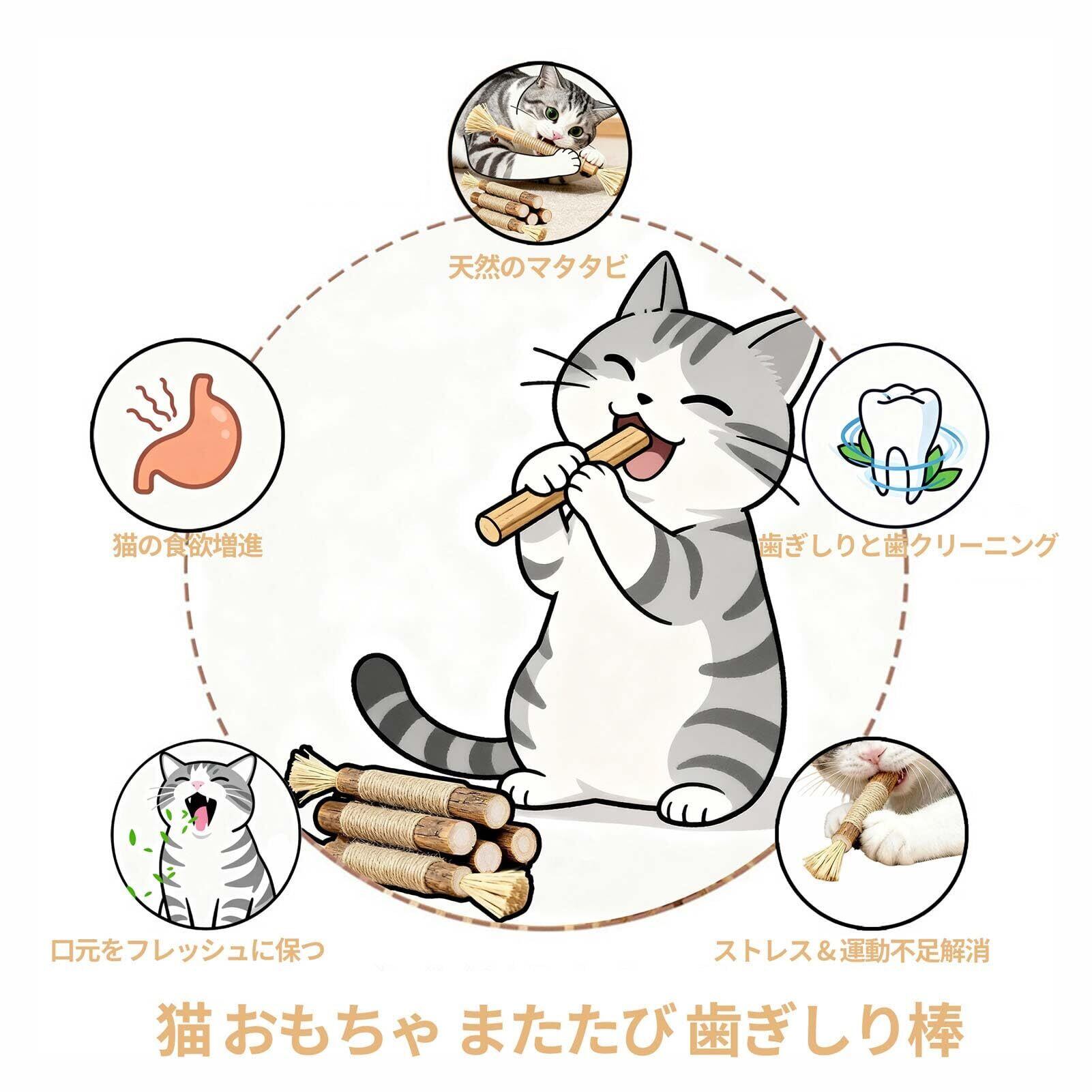 天然のマタタビ

猫の食欲増進

歯ぎしりと歯クリーニング

口元をフレッシュに保つ

ストレス＆運動不足解消

猫 おもちゃ またたび 歯ぎしり棒