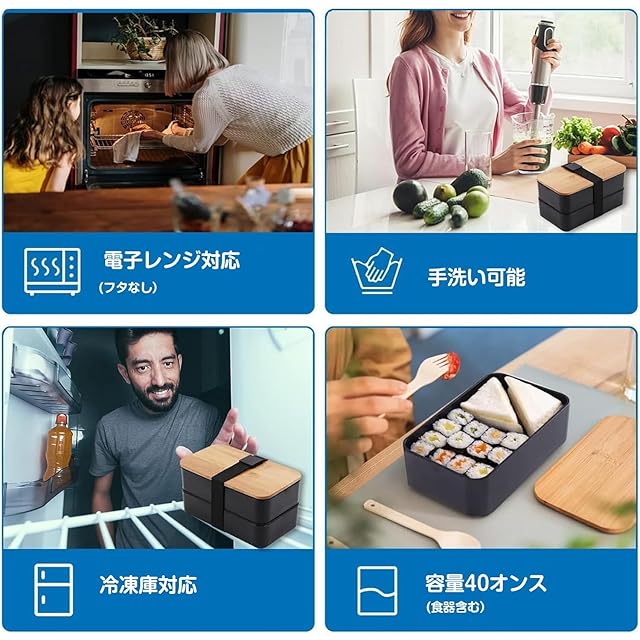 電子レンジ対応
(フタなし)

手洗い可能

冷凍庫対応

容量40オンス
(食器含む)