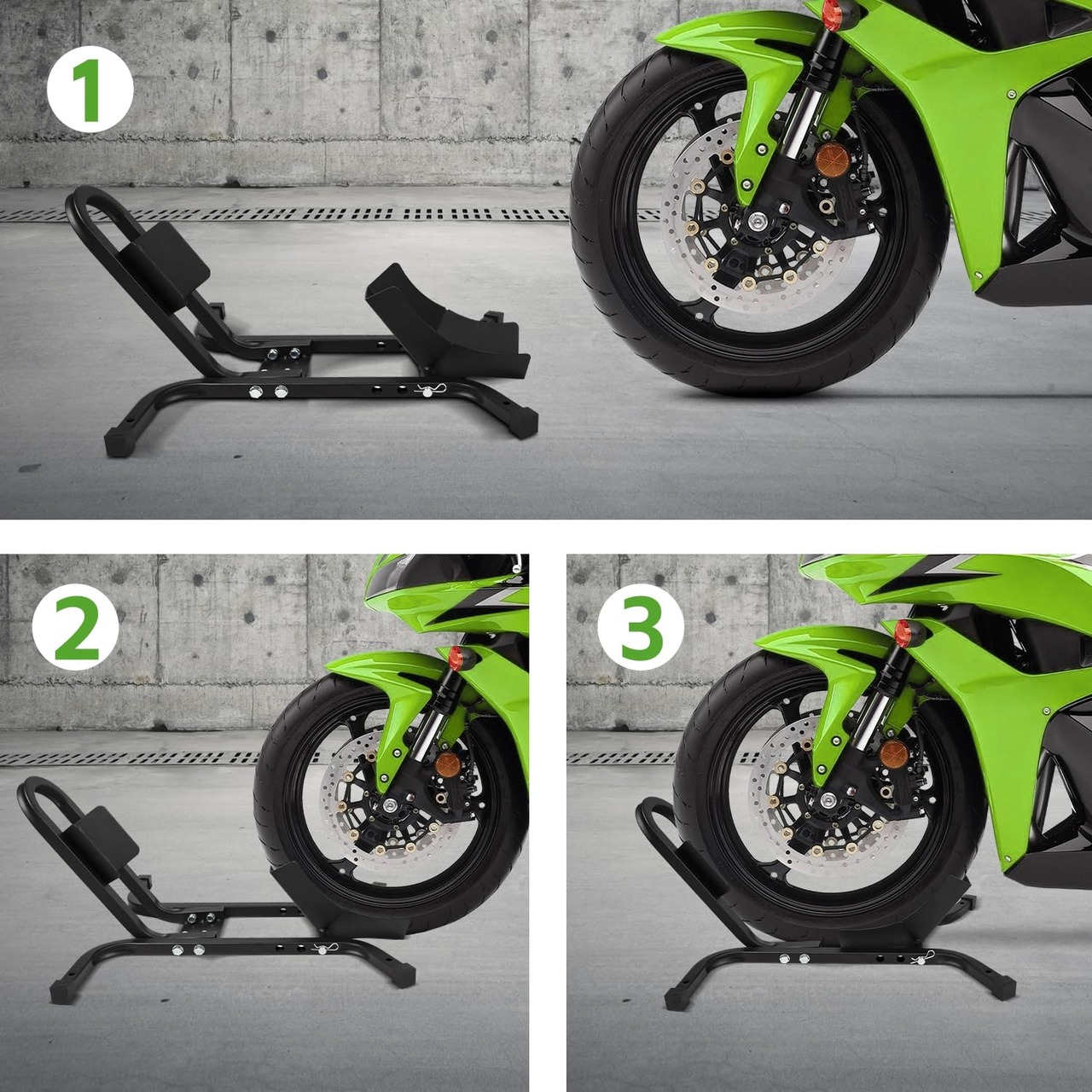 1

2

3