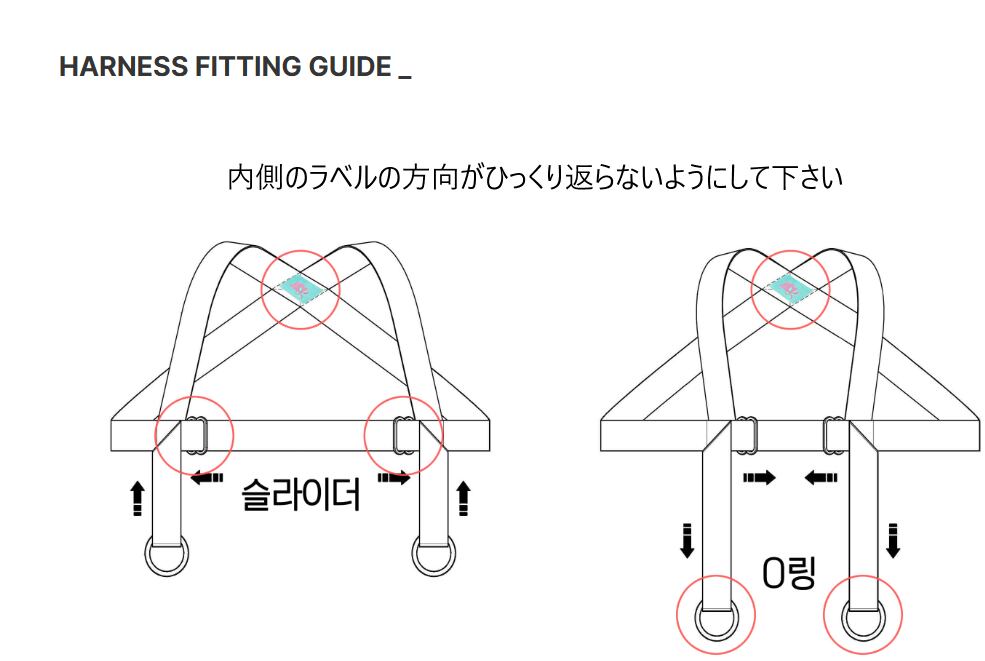 HARNESS FITTING GUIDE _

内側のラベルの方向がひっくり返らないようにして下さい

슬라이더

O링