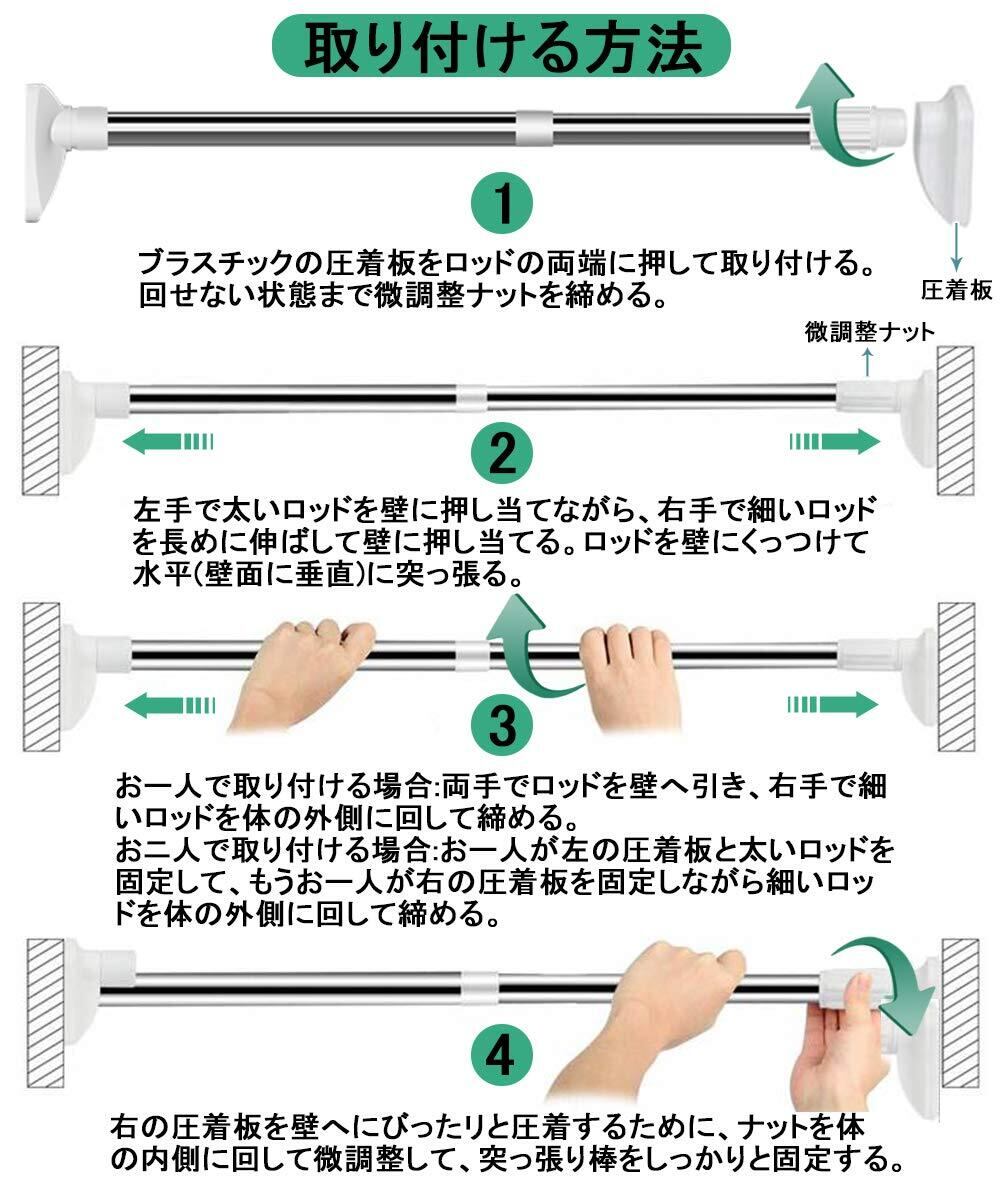 取り付ける方法

1

ブラスチックの圧着板をロッドの両端に押して取り付ける。回せない状態まで微調整ナットを締める。

圧着板

微調整ナット

2

左手で太いロッドを壁に押し当てながら、右手で細いロッドを長めに伸ばして壁に押し当てる。ロッドを壁にくっつけて水平(壁面に垂直)に突っ張る。

3

お一人で取り付ける場合:両手でロッドを壁へ引き、右手で細いロッドを体の外側に回して締める。
お二人で取り付ける場合:お一人が左の圧着板と太いロッドを固定して、もうお一人が右の圧着板を固定しながら細いロッドを体の外側に回して締める。

4

右の圧着板を壁へにぴったりと圧着するために、ナットを体の内側に回して微調整して、突っ張り棒をしっかりと固定する。