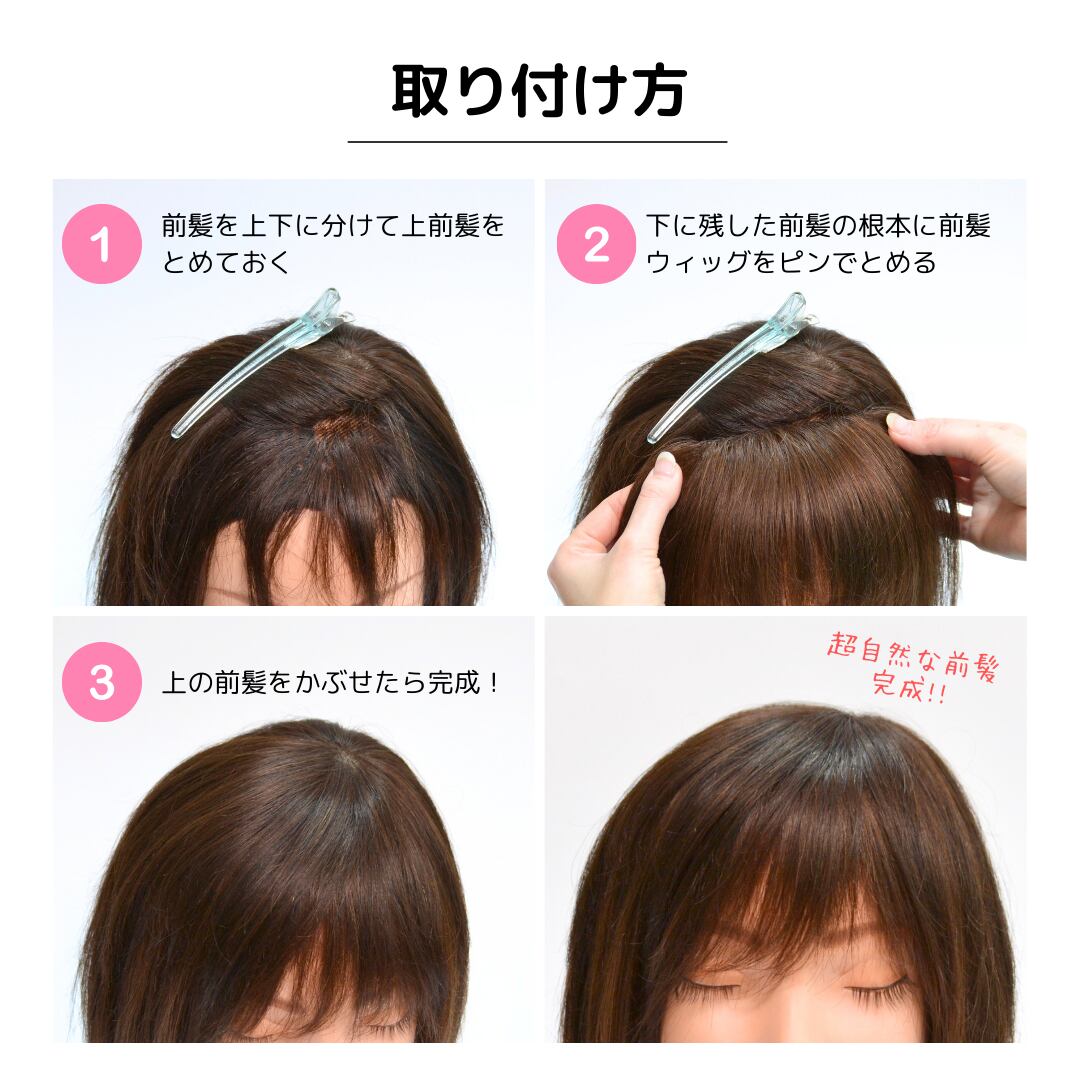 取り付け方

1 前髪を上下に分けて上前髪をとめておく

2 下に残した前髪の根本に前髪ウィッグをピンでとめる

3 上の前髪をかぶせたら完成！

超自然な前髪完成!!