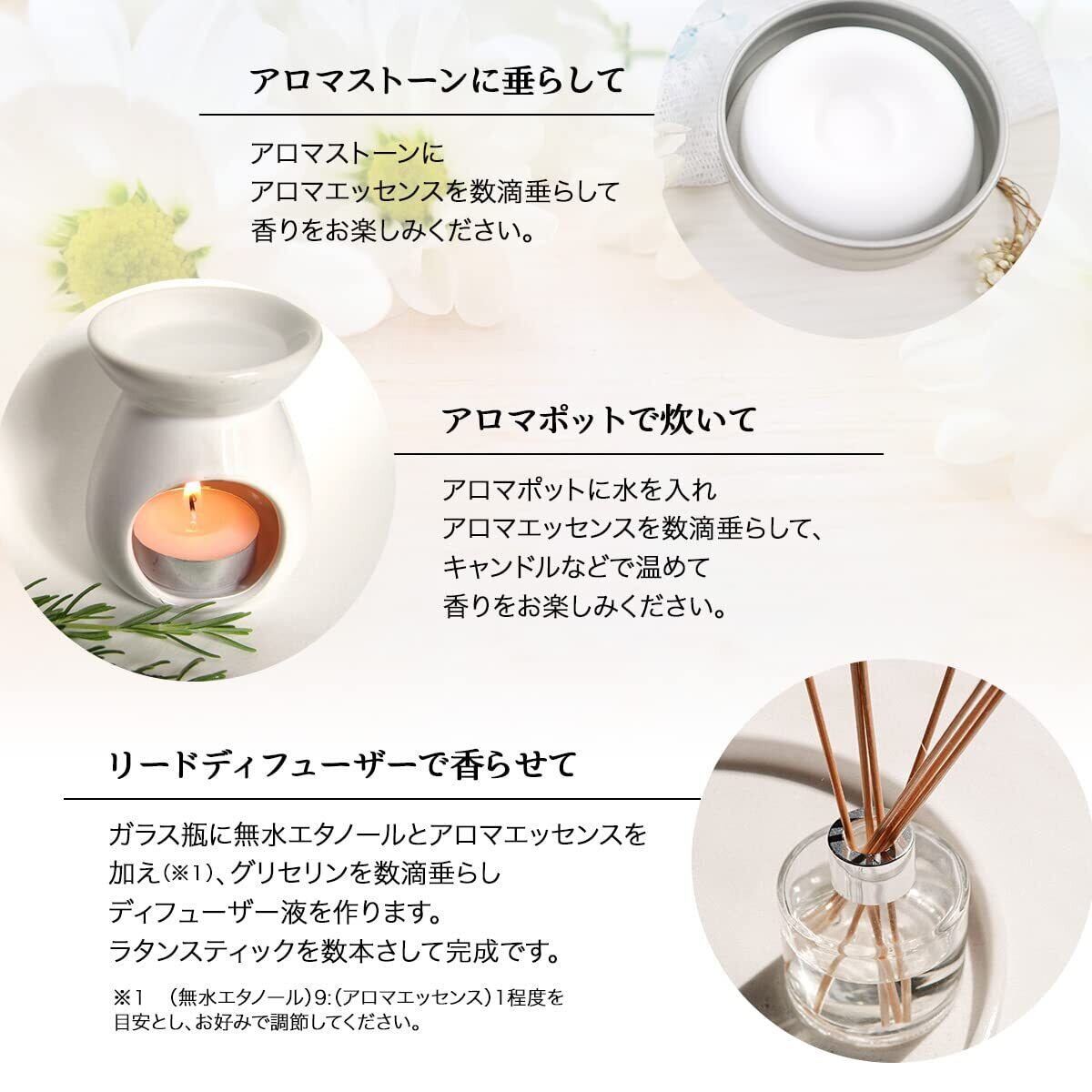 アロマストーンに垂らして

アロマストーンに
アロマエッセンスを数滴垂らして
香りをお楽しみください。

アロマポットで炊いて

アロマポットに水を入れ
アロマエッセンスを数滴垂らして、
キャンドルなどで温めて
香りをお楽しみください。

リードディフューザーで香らせて

ガラス瓶に無水エタノールとアロマエッセンスを
加え(※1)、グリセリンを数滴垂らし
ディフューザー液を作ります。
ラタンスティックを数本さして完成です。

※1 (無水エタノール)9:(アロマエッセンス)1程度を
目安とし、お好みで調節してください。