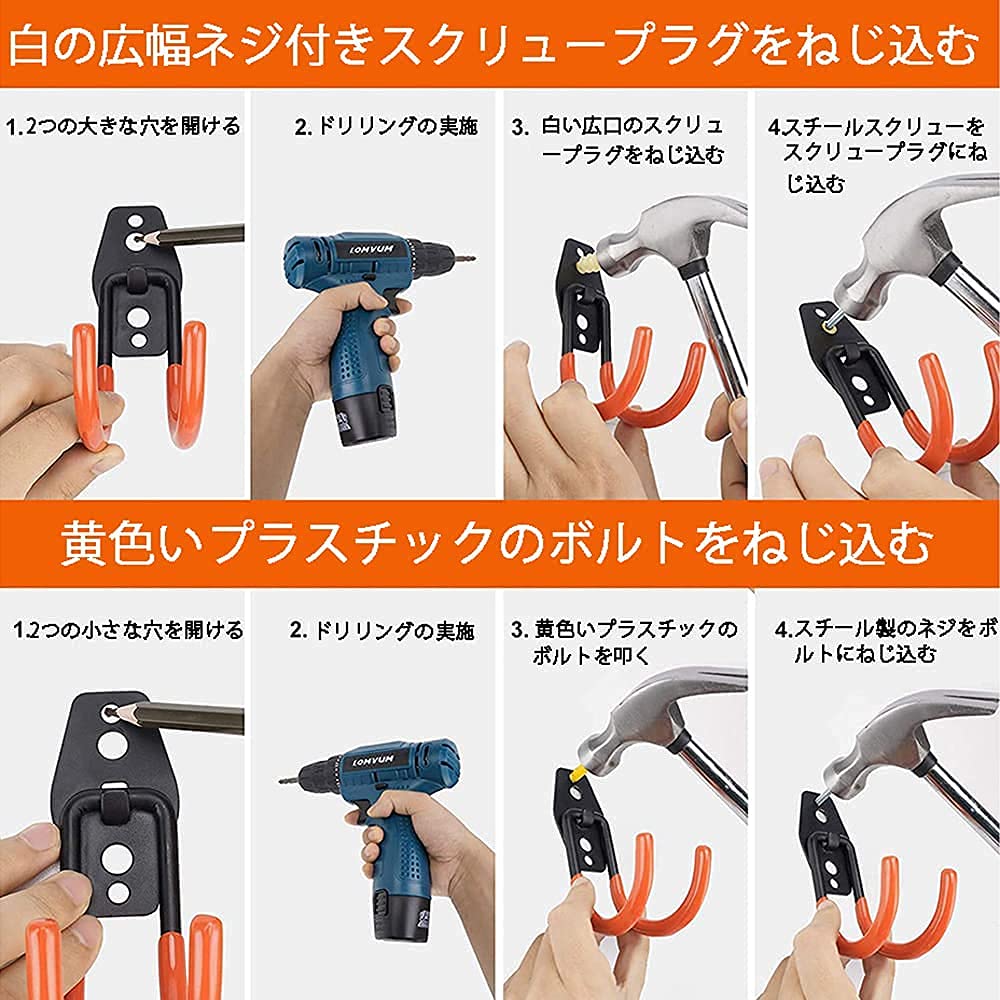 白の広幅ネジ付きスクリュープラグをねじ込む

1.2つの大きな穴を開ける

2. ドリリングの実施

LONVUM

3. 白い広口のスクリュープラグをねじ込む

4.スチールスクリューをスクリュープラグにねじ込む

黄色いプラスチックのボルトをねじ込む

1.2つの小さな穴を開ける

2. ドリリングの実施

LONVUM

3. 黄色いプラスチックのボルトを叩く

4.スチール製のネジをボルトにねじ込む