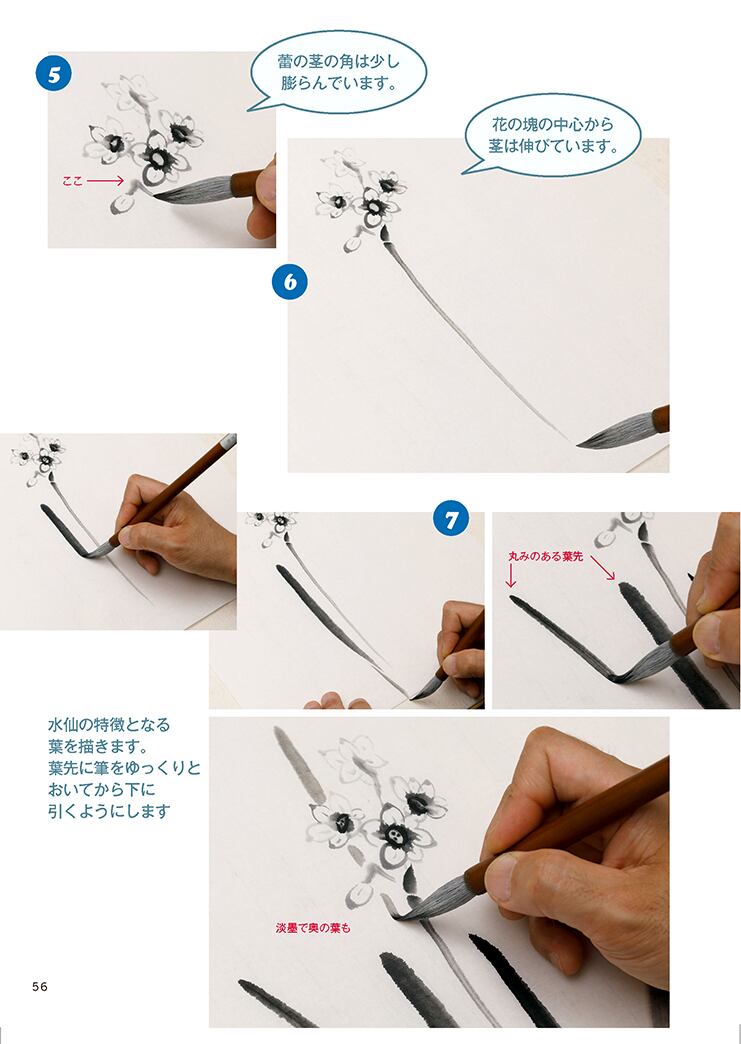 5

蕾の茎の角は少し膨らんでいます。

ここ

花の塊の中心から茎は伸びています。

6

7

丸みのある葉先

水仙の特徴となる葉を描きます。葉先に筆をゆっくりとおいてから下に引くようにします

淡墨で奥の葉も

56