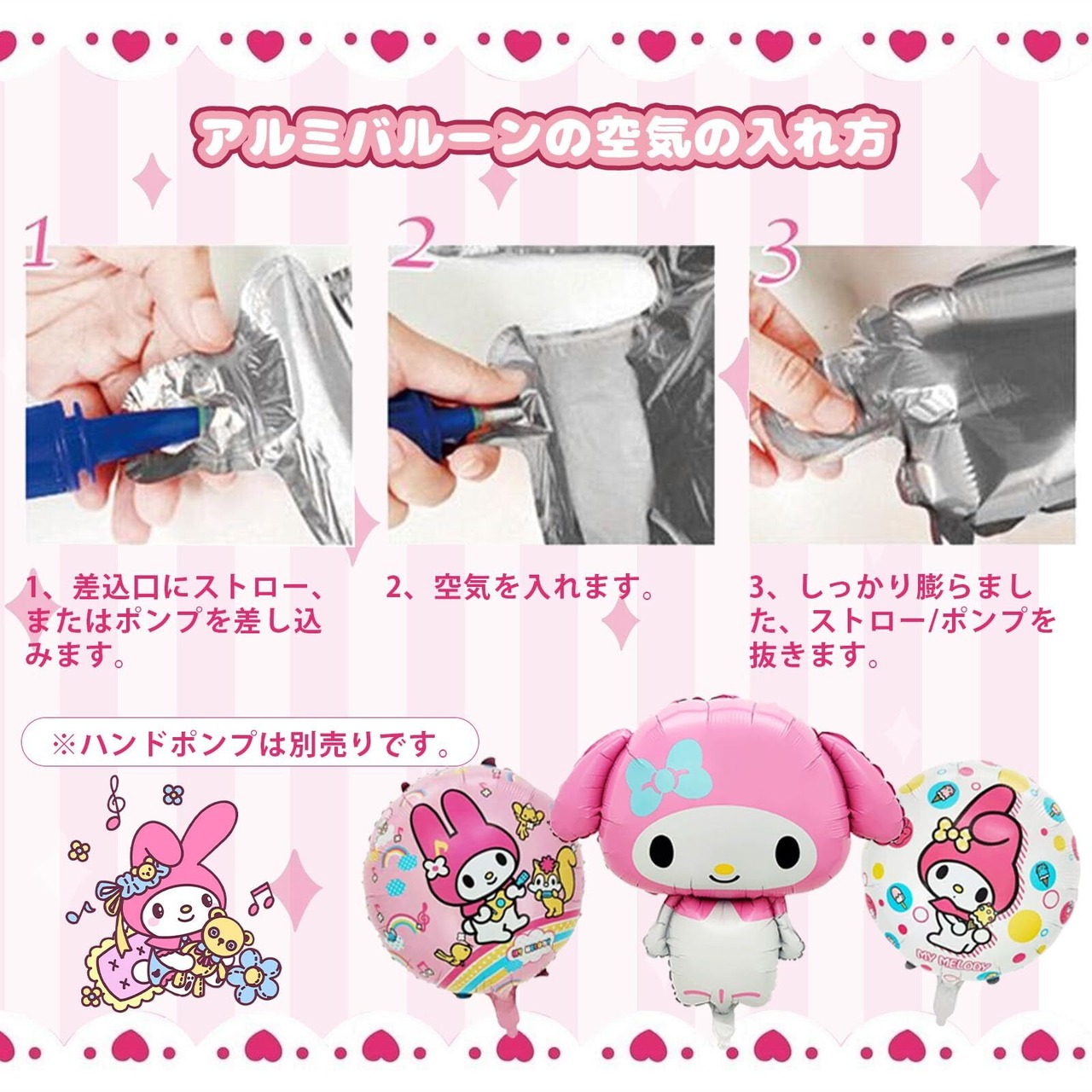 アルミバルーンの空気の入れ方

1

2

3

1、差込口にストロー、またはポンプを差し込みます。

2、空気を入れます。

3、しっかり膨らました、ストロー/ポンプを抜きます。

※ハンドポンプは別売りです。

MY MELODY

MY MELODY