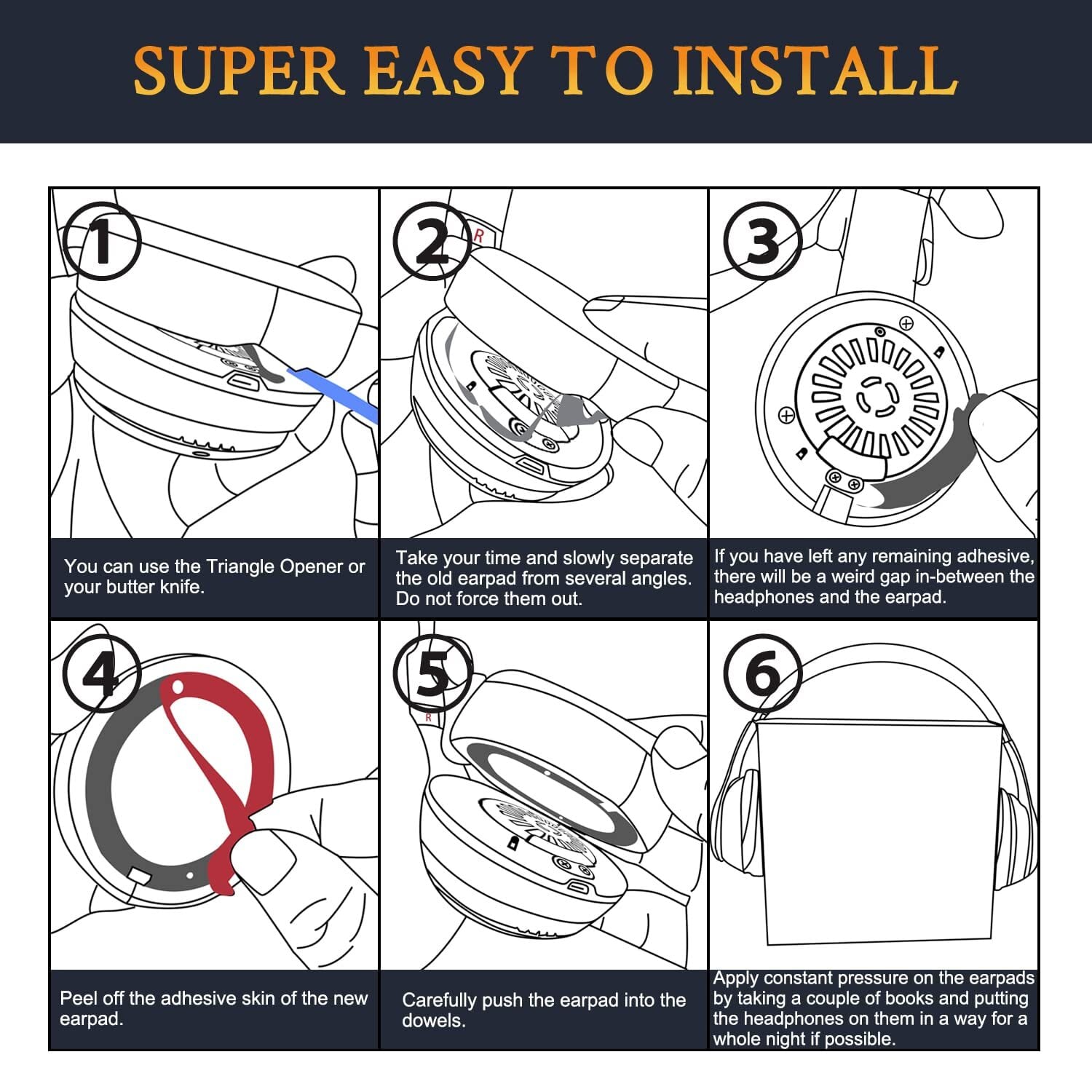 SUPER EASY TO INSTALL

1

You can use the Triangle Opener or your butter knife.

2

R

Take your time and slowly separate the old earpad from several angles. Do not force them out.

3

If you have left any remaining adhesive, there will be a weird gap in-between the headphones and the earpad.

4

Peel off the adhesive skin of the new earpad.

5

R

Carefully push the earpad into the dowels.

6

Apply constant pressure on the earpads by taking a couple of books and putting the headphones on them in a way for a whole night if possible.