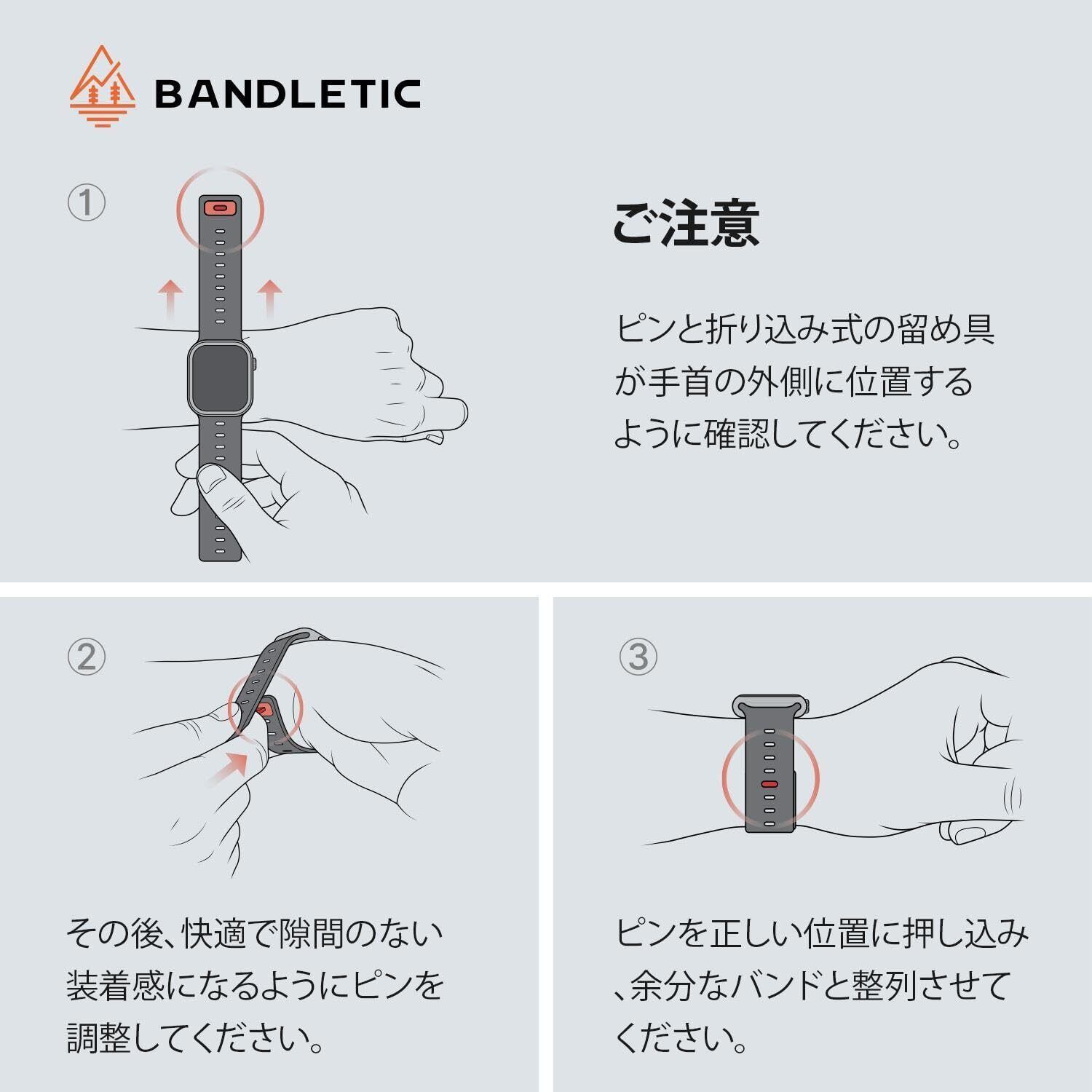 BANDLETIC

①

ご注意

ピンと折り込み式の留め具が手首の外側に位置するように確認してください。

②

その後、快適で隙間のない装着感になるようにピンを調整してください。

③

ピンを正しい位置に押し込み、余分なバンドと整列させてください。