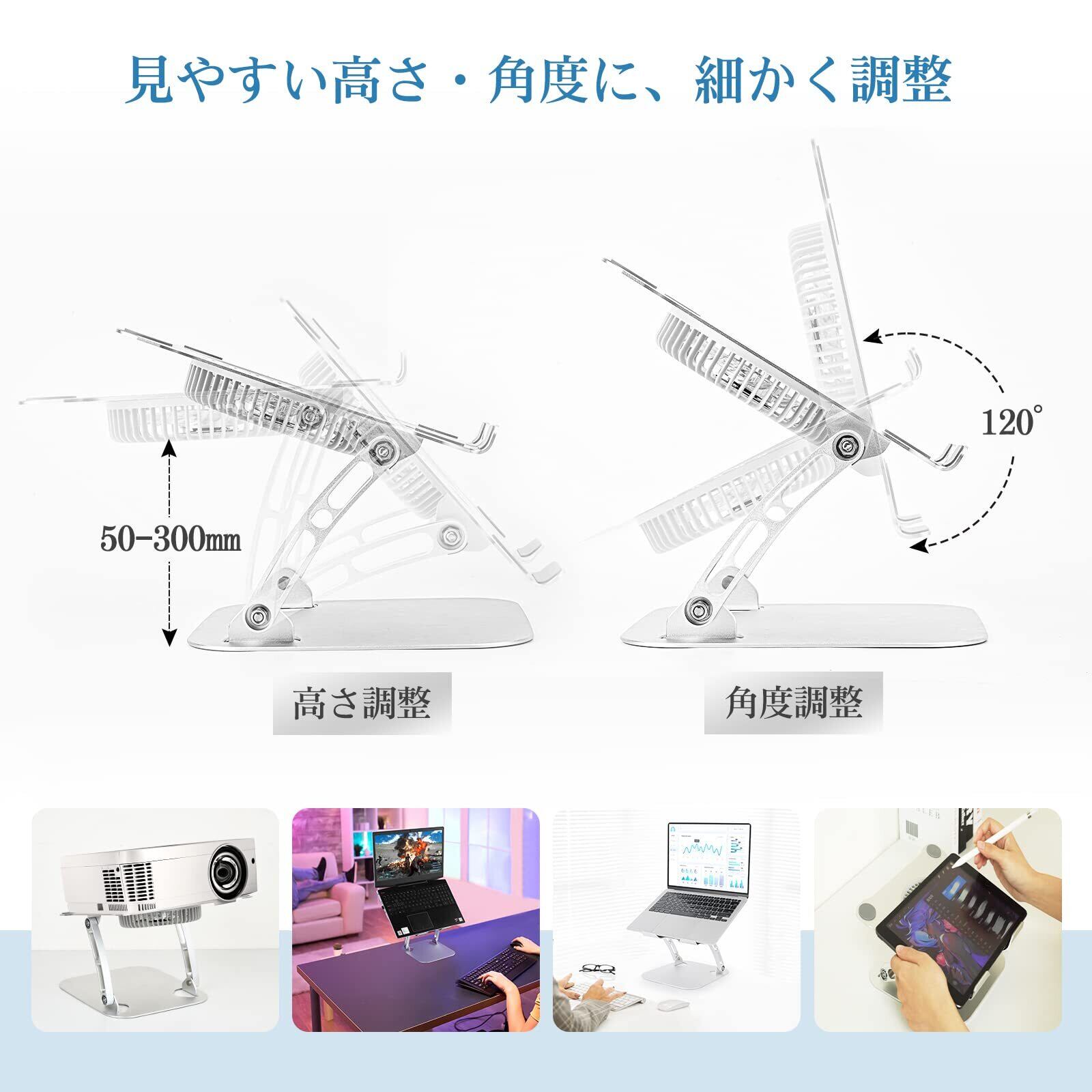 見やすい高さ・角度に、細かく調整

50-300㎜

120°

高さ調整

角度調整