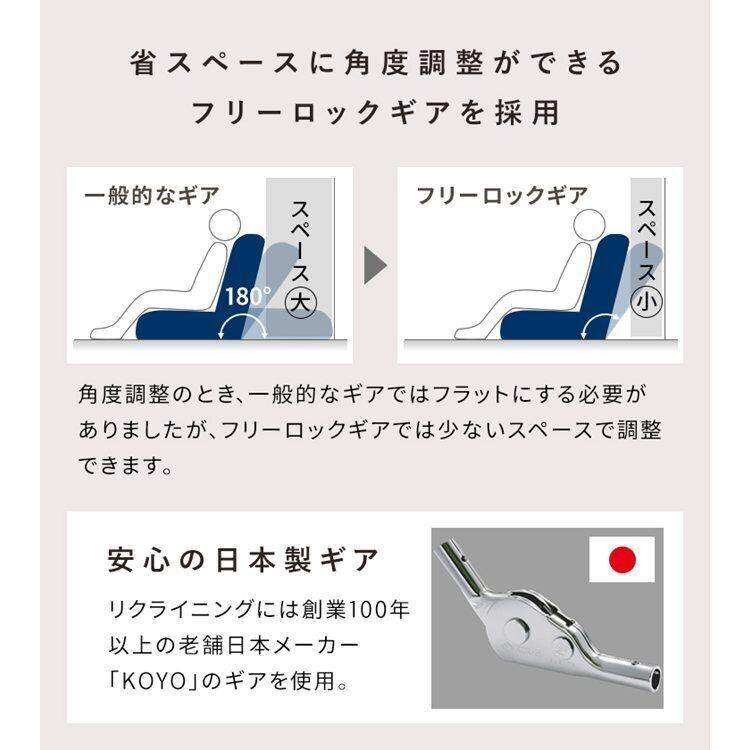 省スペースに角度調整ができる
フリーロックギアを採用

一般的なギア

スペース大

180°

フリーロックギア

スペース小

角度調整のとき、一般的なギアではフラットにする必要がありましたが、フリーロックギアでは少ないスペースで調整できます。

安心の日本製ギア

リクライニングには創業100年以上の老舗日本メーカー「KOYO」のギアを使用。