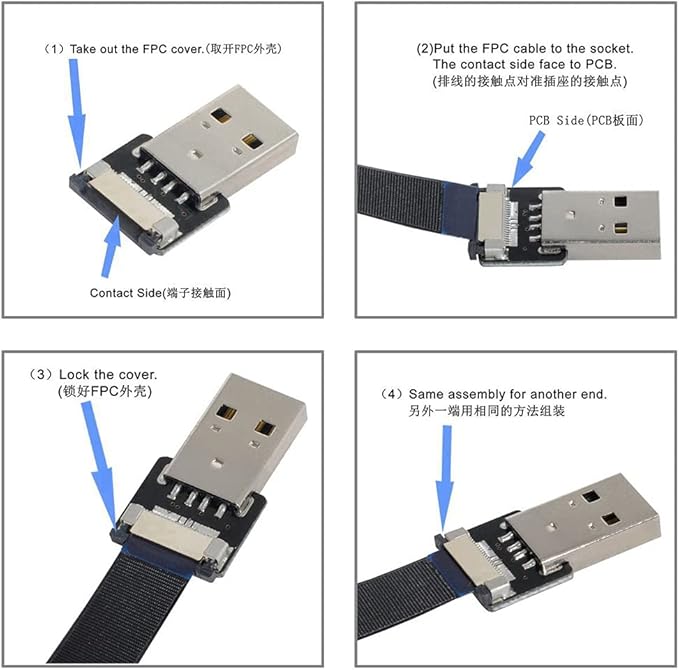 （1）Take out the FPC cover.(取开FPC外壳)

Contact Side(端子接触面)

(2)Put the FPC cable to the socket. The contact side face to PCB. (排线的接触点对准插座的接触点)

PCB Side(PCB板面)

（3）Lock the cover. (锁好FPC外壳)

（4）Same assembly for another end. 另外一端用相同的方法组装