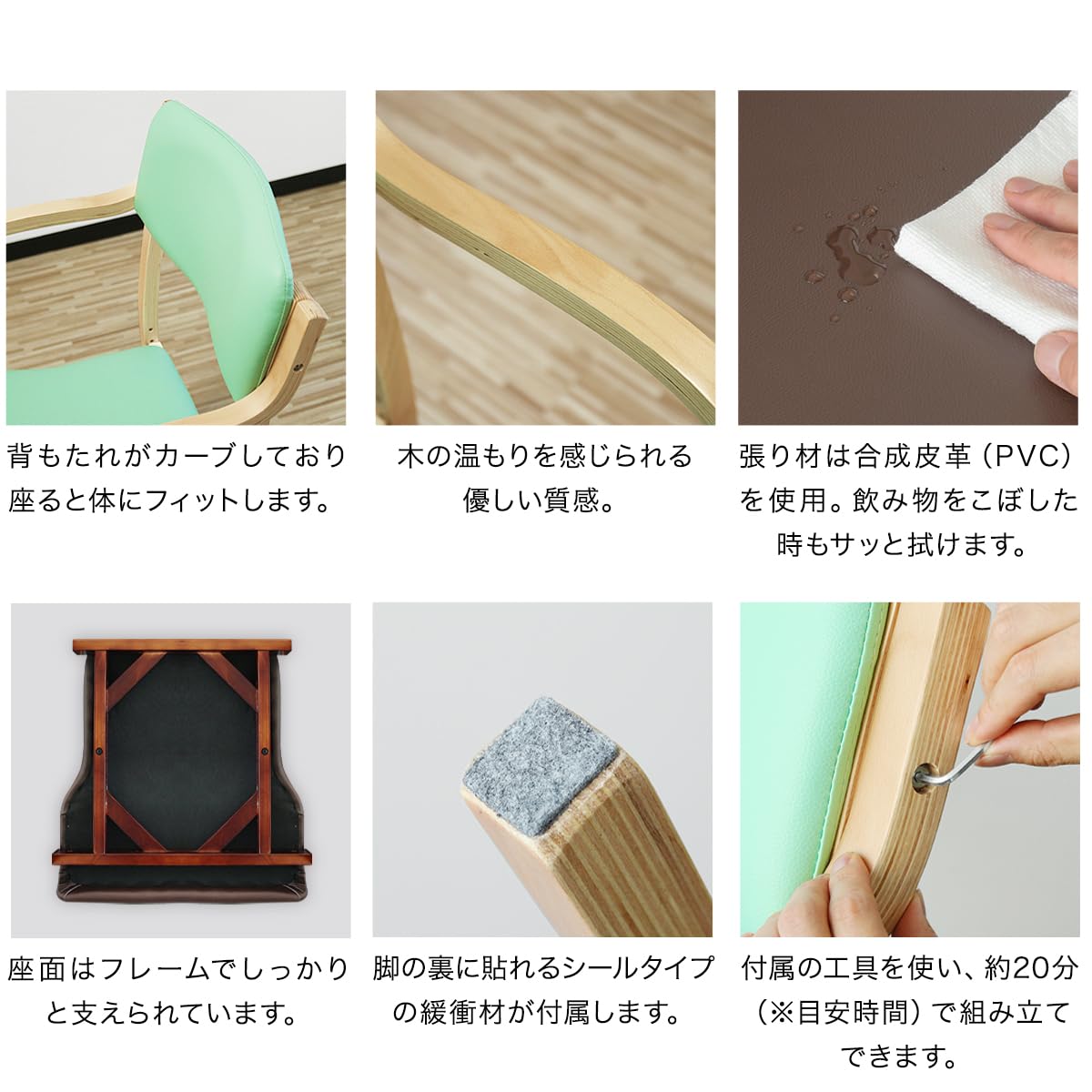 背もたれがカーブしており座ると体にフィットします。

木の温もりを感じられる優しい質感。

張り材は合成皮革（PVC）を使用。飲み物をこぼした時もサッと拭けます。

座面はフレームでしっかりと支えられています。

脚の裏に貼れるシールタイプの緩衝材が付属します。

付属の工具を使い、約20分（※目安時間）で組み立てできます。