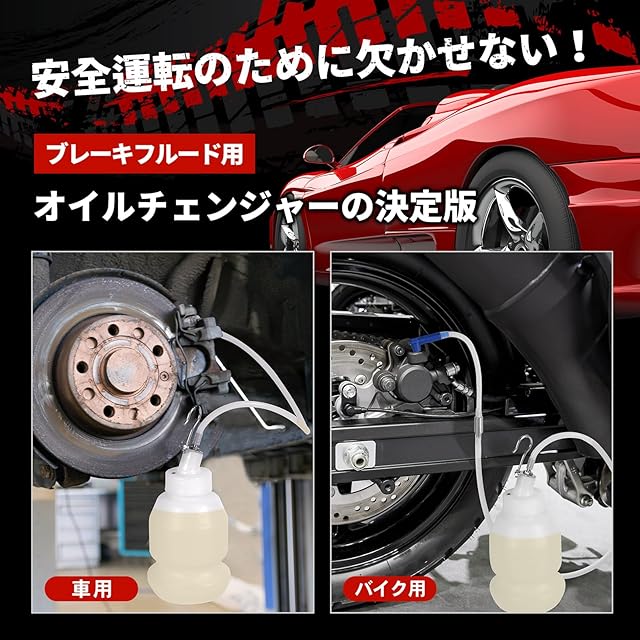 安全運転のために欠かせない！

ブレーキフルード用

オイルチェンジャーの決定版

車用

バイク用