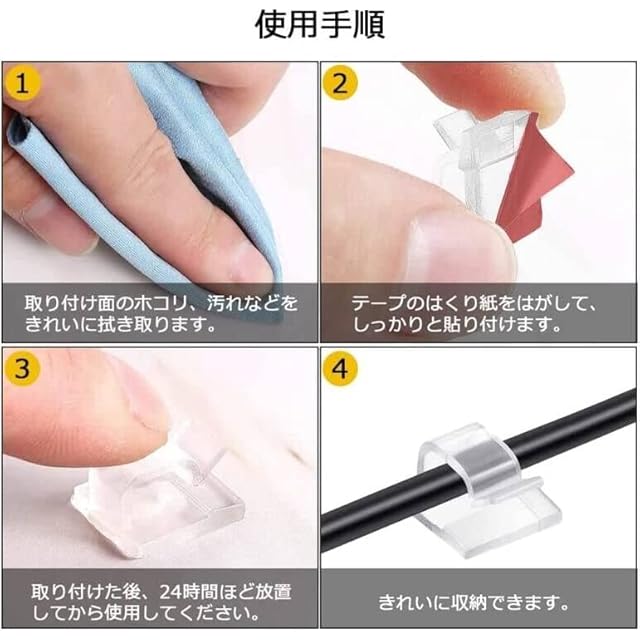 使用手順

1

取り付け面のホコリ、汚れなどをきれいに拭き取ります。

2

テープのはくり紙をはがして、しっかりと貼り付けます。

3

取り付けた後、24時間ほど放置してから使用してください。

4

きれいに収納できます。