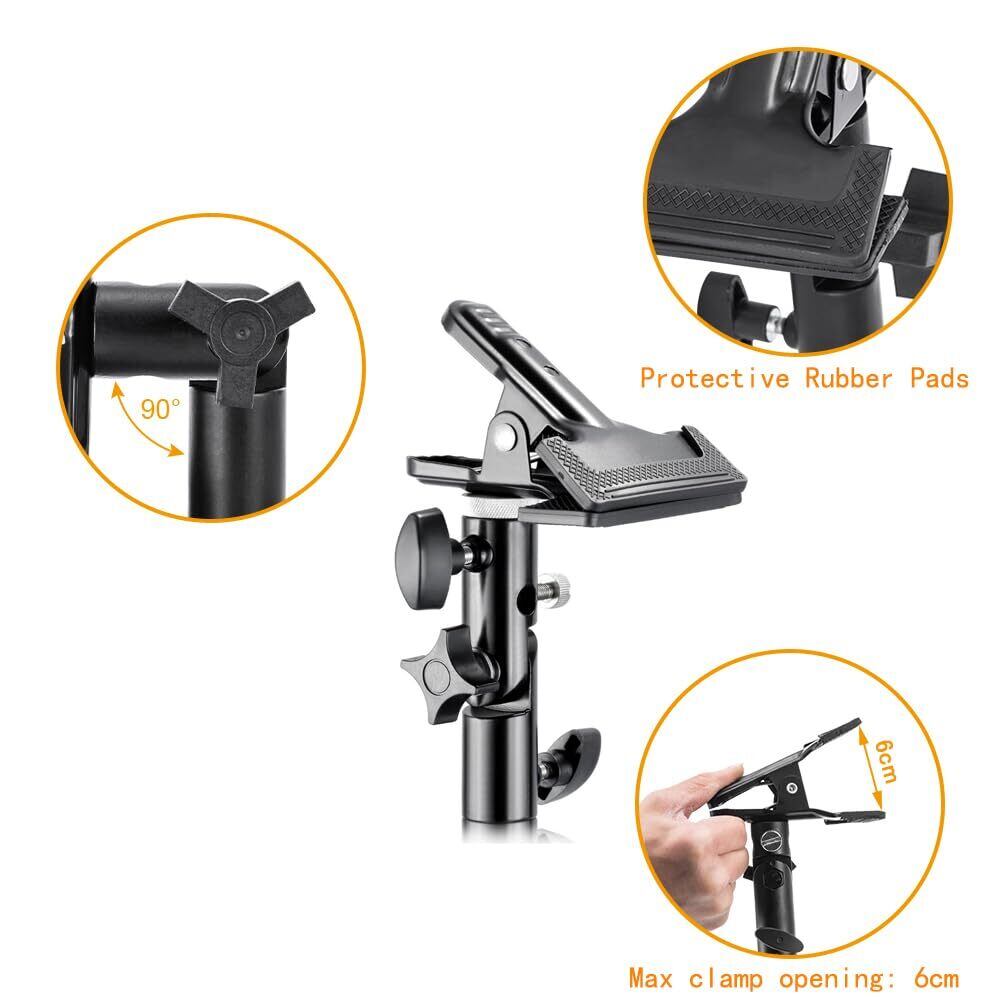 90°

Protective Rubber Pads

6cm

Max clamp opening: 6cm