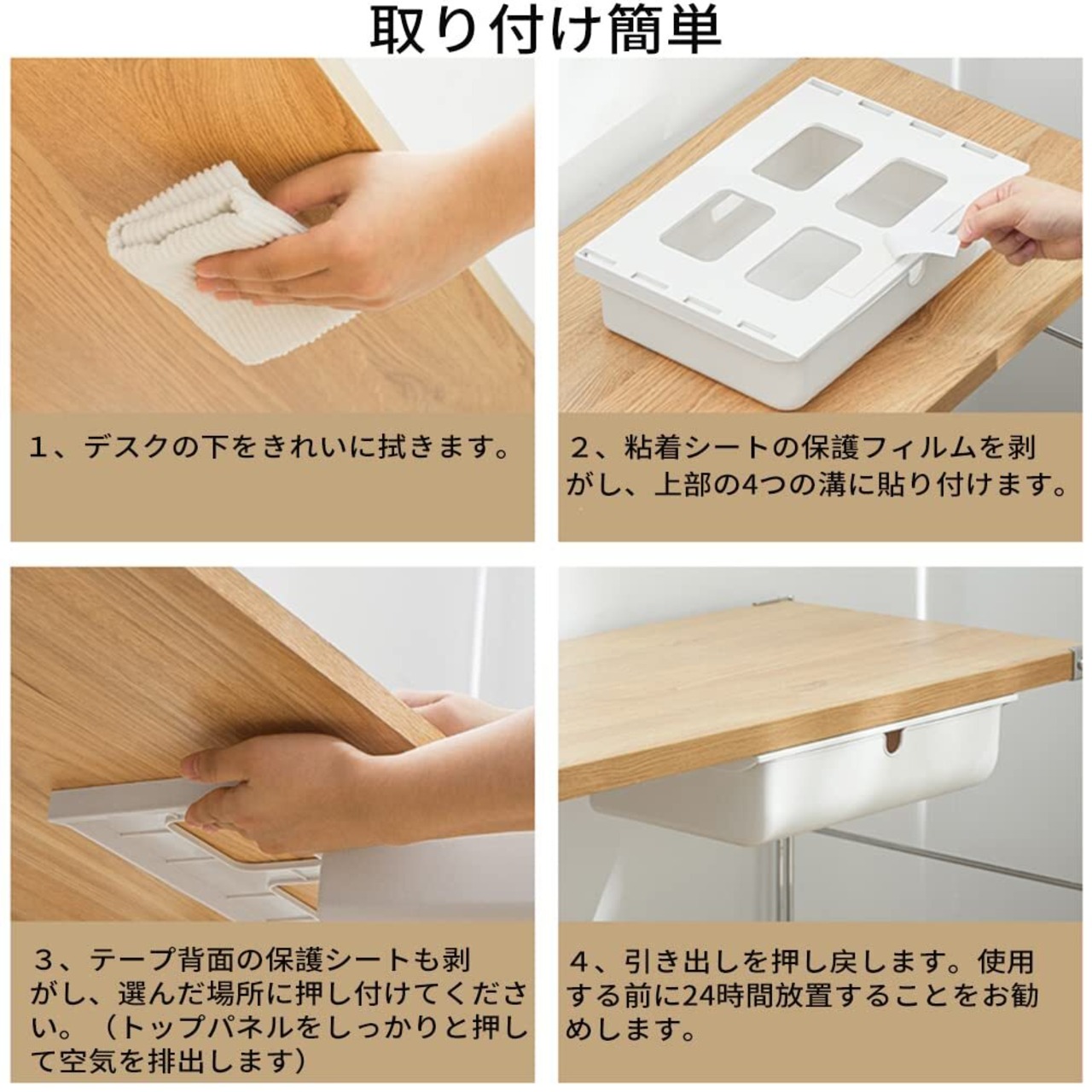 取り付け簡単

1、デスクの下をきれいに拭きます。

2、粘着シートの保護フィルムを剥がし、上部の4つの溝に貼り付けます。

3、テープ背面の保護シートも剥がし、選んだ場所に押し付けてください。（トップパネルをしっかりと押して空気を排出します）

4、引き出しを押し戻します。使用する前に24時間放置することをお勧めします。