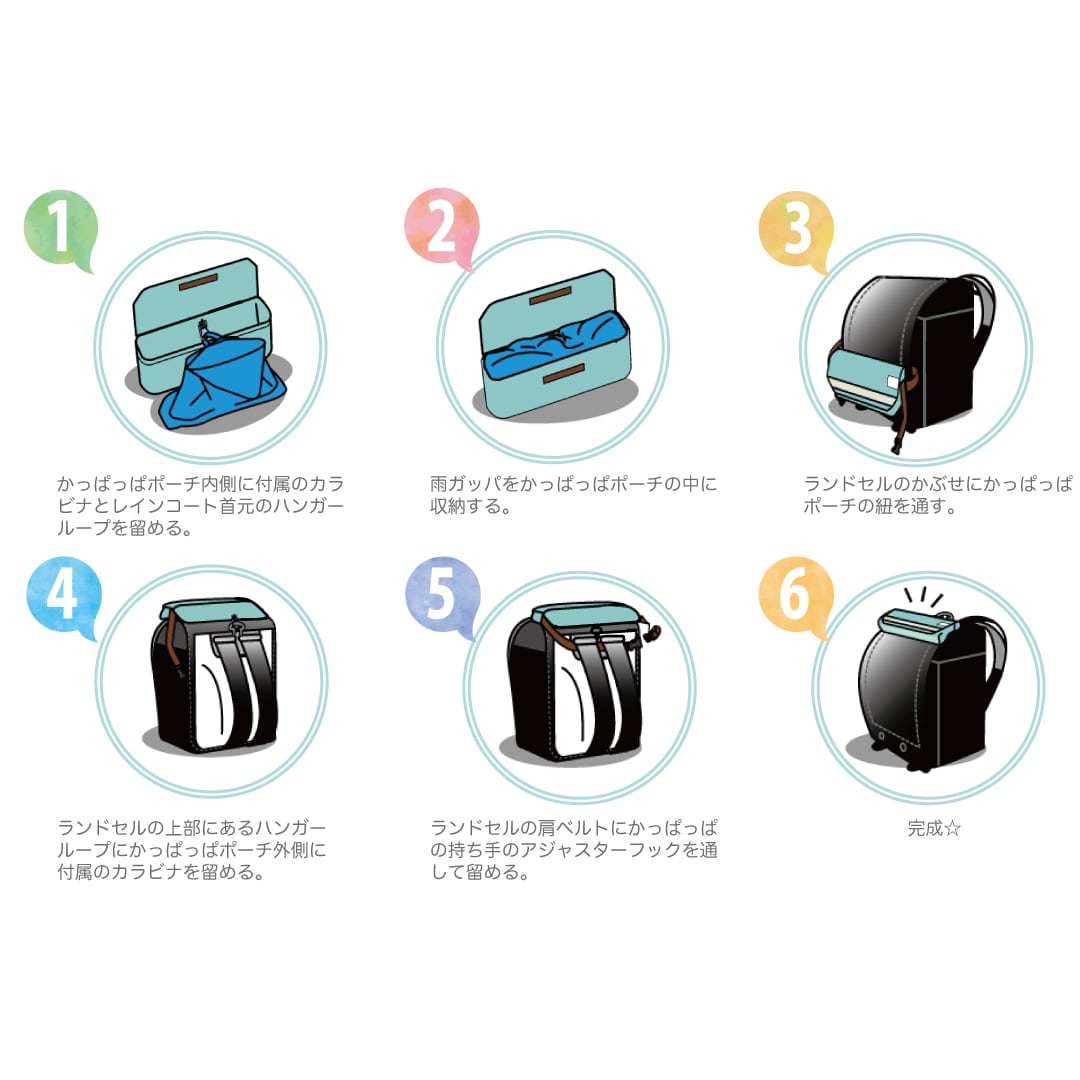 1

かっぱっぱポーチ内側に付属のカラビナとレインコート首元のハンガーループを留める。

2

雨ガッパをかっぱっぱポーチの中に収納する。

3

ランドセルのかぶせにかっぱっぱポーチの紐を通す。

4

ランドセルの上部にあるハンガーループにかっぱっぱポーチ外側に付属のカラビナを留める。

5

ランドセルの肩ベルトにかっぱっぱの持ち手のアジャスターフックを通して留める。

6

完成☆