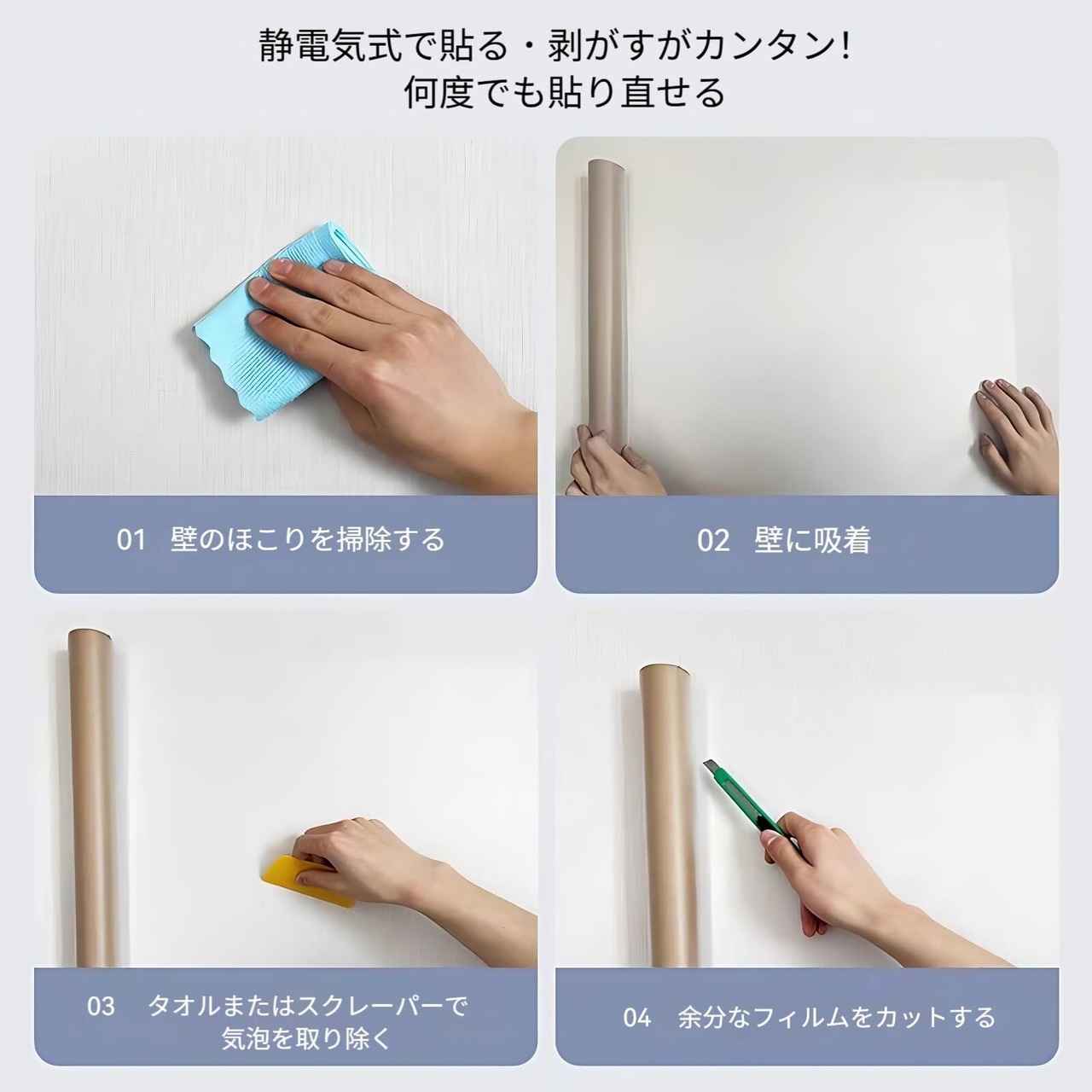 静電気式で貼る・剥がすがカンタン!
何度でも貼り直せる

01　壁のほこりを掃除する

02　壁に吸着

03　タオルまたはスクレーパーで気泡を取り除く

04　余分なフィルムをカットする