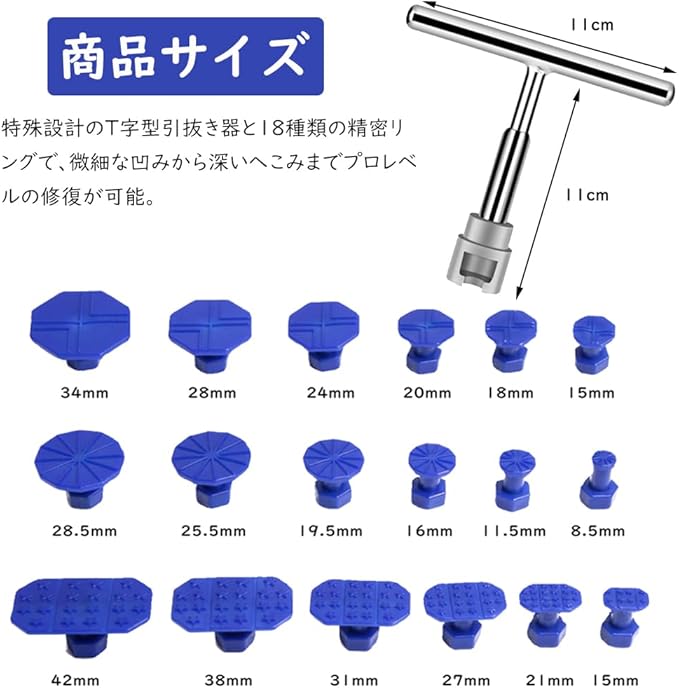 商品サイズ

特殊設計のT字型引抜き器と18種類の精密リングで、微細な凹みから深いへこみまでプロレベルの修復が可能。

11cm

11cm

34mm 28mm 24mm 20mm 18mm 15mm

28.5mm 25.5mm 19.5mm 16mm 11.5mm 8.5mm

42mm 38mm 31mm 27mm 21mm 15mm