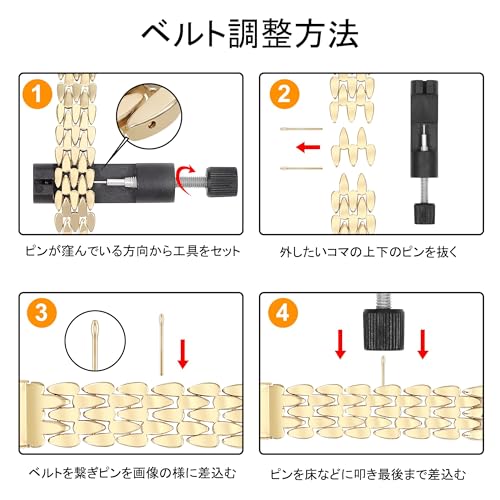 ベルト調整方法

1

ピンが窪んでいる方向から工具をセット

2

外したいコマの上下のピンを抜く

3

ベルトを繋ぎピンを画像の様に差込む

4

ピンを床などに叩き最後まで差込む