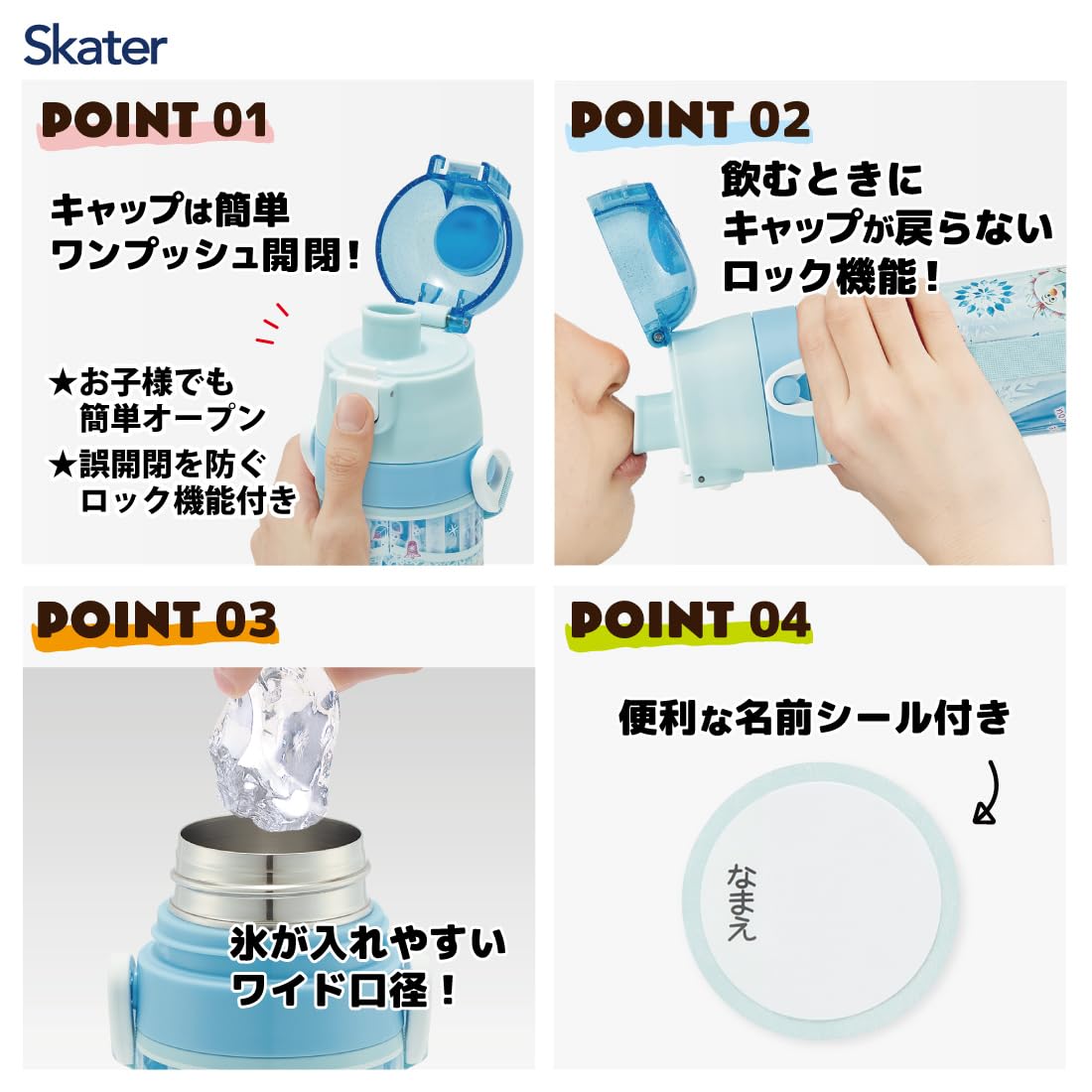 Skater

POINT 01

キャップは簡単
ワンプッシュ開閉！

★お子様でも
簡単オープン
★誤開閉を防ぐ
ロック機能付き

POINT 02

飲むときに
キャップが戻らない
ロック機能！

POINT 03

氷が入れやすい
ワイド口径！

POINT 04

便利な名前シール付き

なまえ