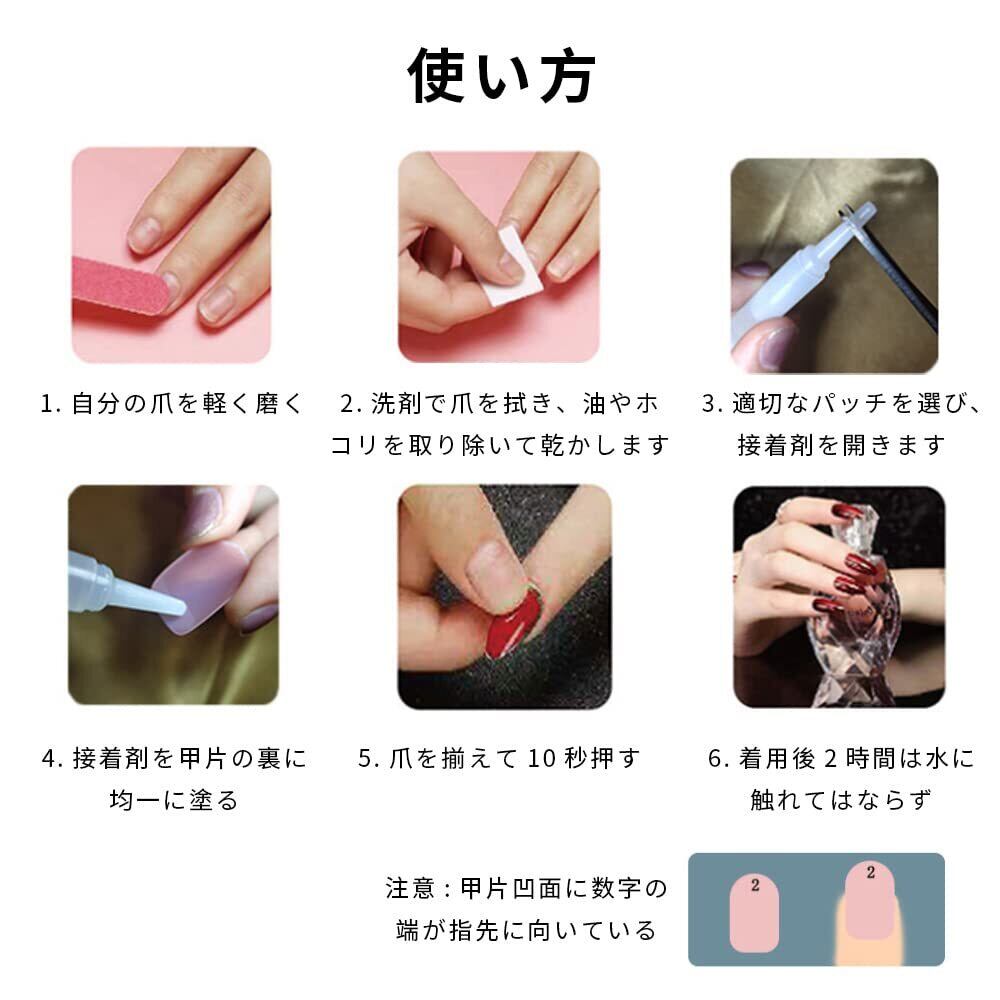 使い方

1. 自分の爪を軽く磨く

2. 洗剤で爪を拭き、油やホコリを取り除いて乾かします

3. 適切なパッチを選び、接着剤を開きます

4. 接着剤を甲片の裏に均一に塗る

5. 爪を揃えて 10 秒押す

6. 着用後 2 時間は水に触れてはならず

注意：甲片凹面に数字の端が指先に向いている

2

2