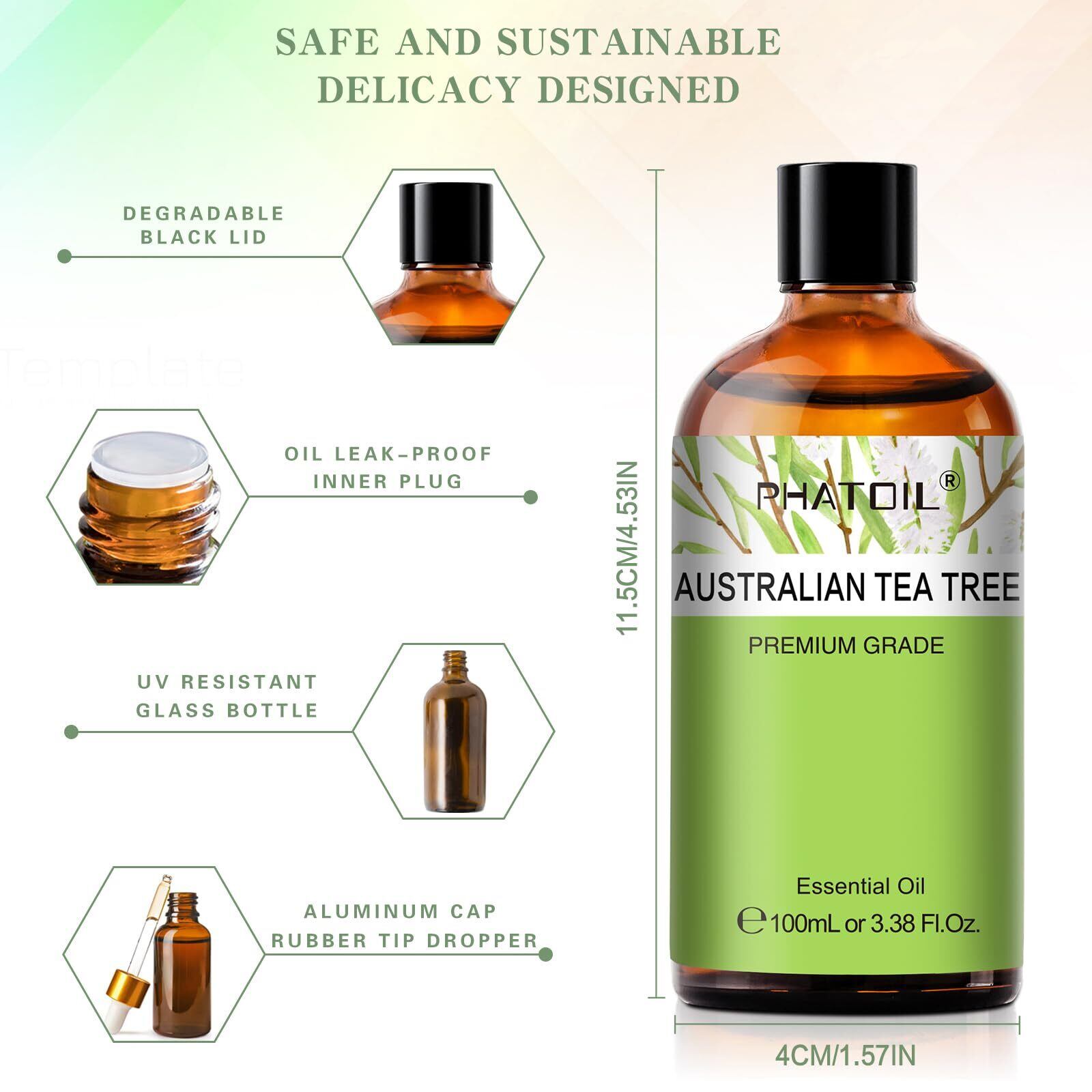 SAFE AND SUSTAINABLE
DELICACY DESIGNED

DEGRADABLE
BLACK LID

Template

OIL LEAK-PROOF
INNER PLUG

UV RESISTANT
GLASS BOTTLE

ALUMINUM CAP
RUBBER TIP DROPPER

11.5CM/4.53IN

PHATOIL®

AUSTRALIAN TEA TREE

PREMIUM GRADE

Essential Oil

℮100mL or 3.38 Fl.Oz.

4CM/1.57IN