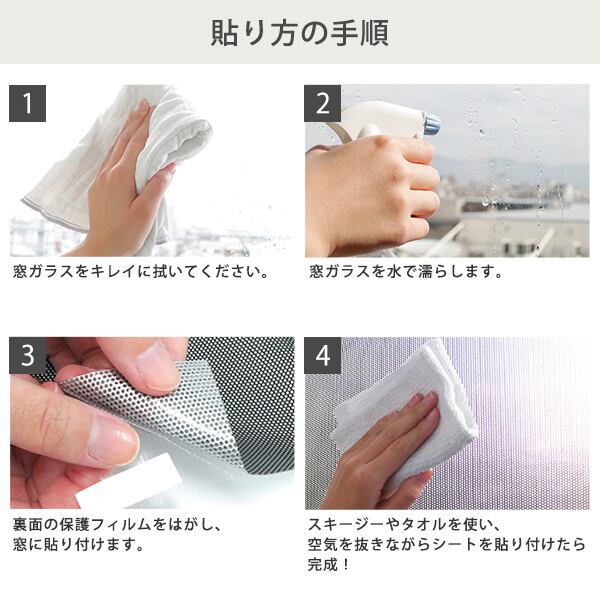 貼り方の手順

1

窓ガラスをキレイに拭いてください。

2

窓ガラスを水で濡らします。

3

裏面の保護フィルムをはがし、窓に貼り付けます。

4

スキージーやタオルを使い、空気を抜きながらシートを貼り付けたら完成！