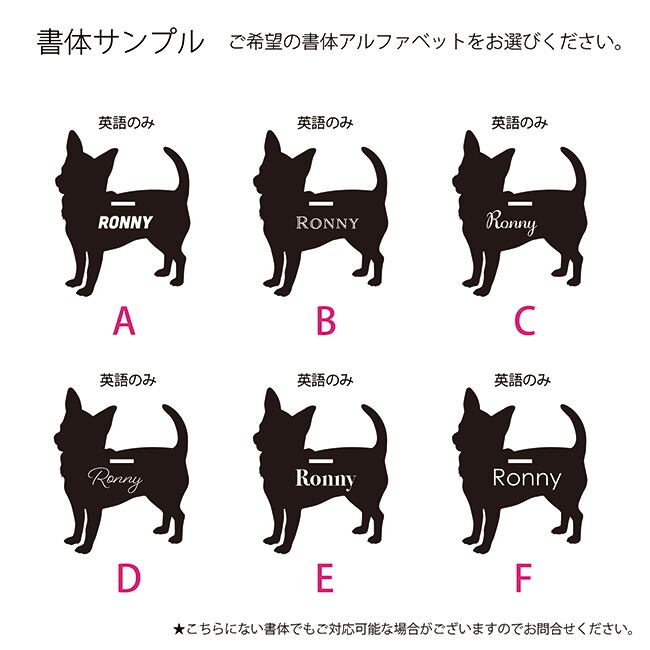 書体サンプル　ご希望の書体アルファベットをお選びください。

英語のみ
RONNY
A

英語のみ
RONNY
B

英語のみ
Ronny
C

英語のみ
Ronny
D

英語のみ
Ronny
E

英語のみ
Ronny
F

★こちらにない書体でもご対応可能な場合がございますのでお問合せください。