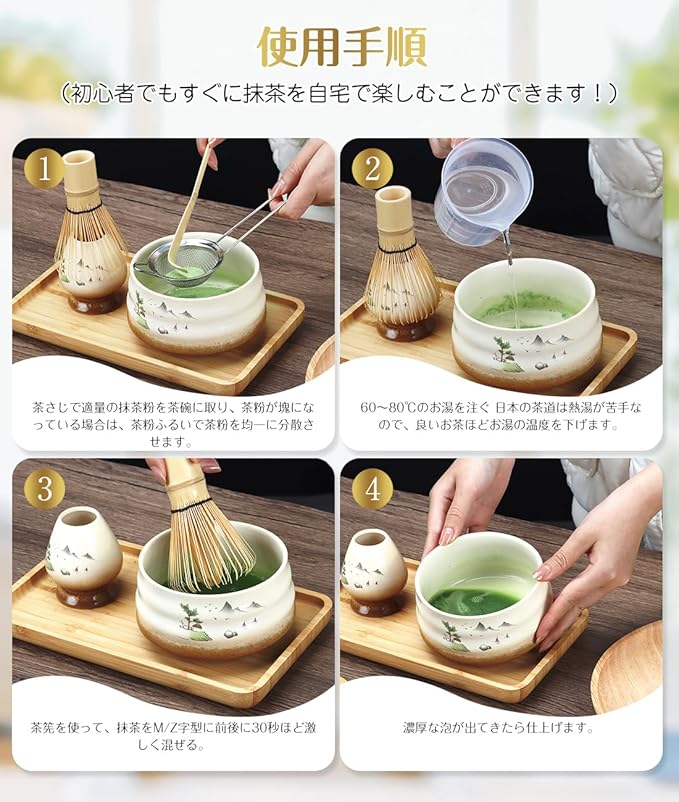 使用手順

（初心者でもすぐに抹茶を自宅で楽しむことができます！）

1

茶さじで適量の抹茶粉を茶碗に取り、茶粉が塊になっている場合は、茶粉ふるいで茶粉を均一に分散させます。

2

60～80℃のお湯を注ぐ 日本の茶道は熱湯が苦手なので、良いお茶ほどお湯の温度を下げます。

3

茶筅を使って、抹茶をM/Z字型に前後に30秒ほど激しく混ぜる。

4

濃厚な泡が出てきたら仕上げます。