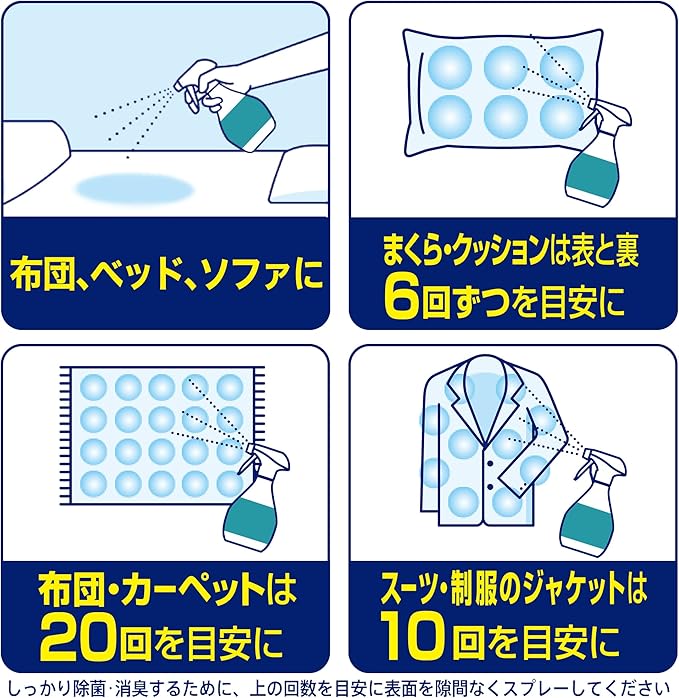 布団、ベッド、ソファに

まくら・クッションは表と裏
6回ずつを目安に

布団・カーペットは
20回を目安に

スーツ・制服のジャケットは
10回を目安に

しっかり除菌・消臭するために、上の回数を目安に表面を隙間なくスプレーしてください