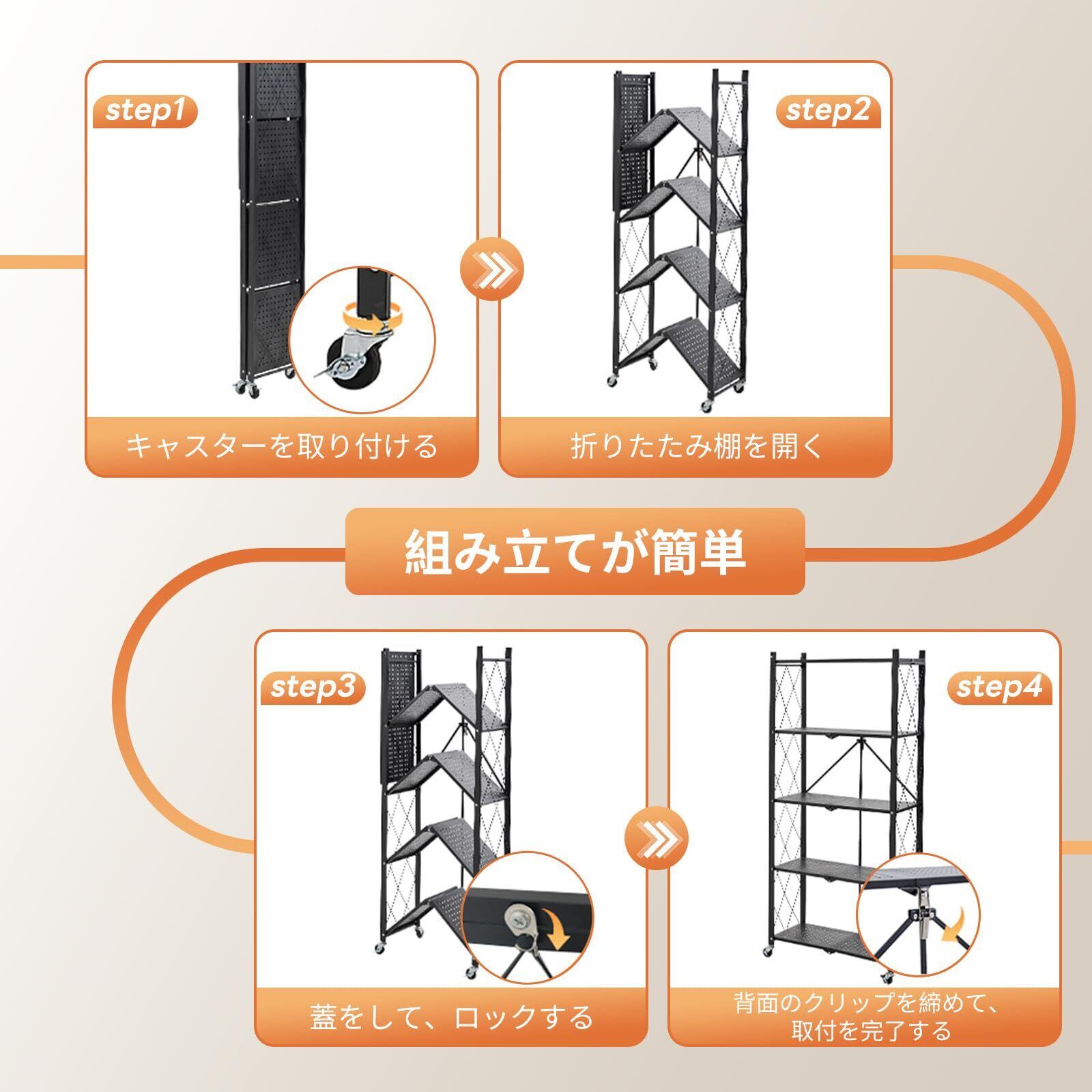 step1

キャスターを取り付ける

step2

折りたたみ棚を開く

組み立てが簡単

step3

蓋をして、ロックする

step4

背面のクリップを締めて、取付を完了する