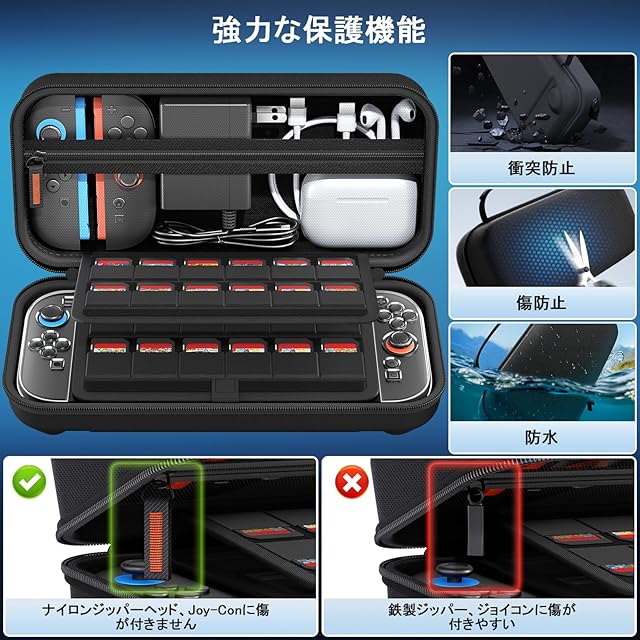 強力な保護機能

衝突防止

傷防止

防水

ナイロンジッパーヘッド、Joy-Conに傷が付きません

鉄製ジッパー、ジョイコンに傷が付きやすい