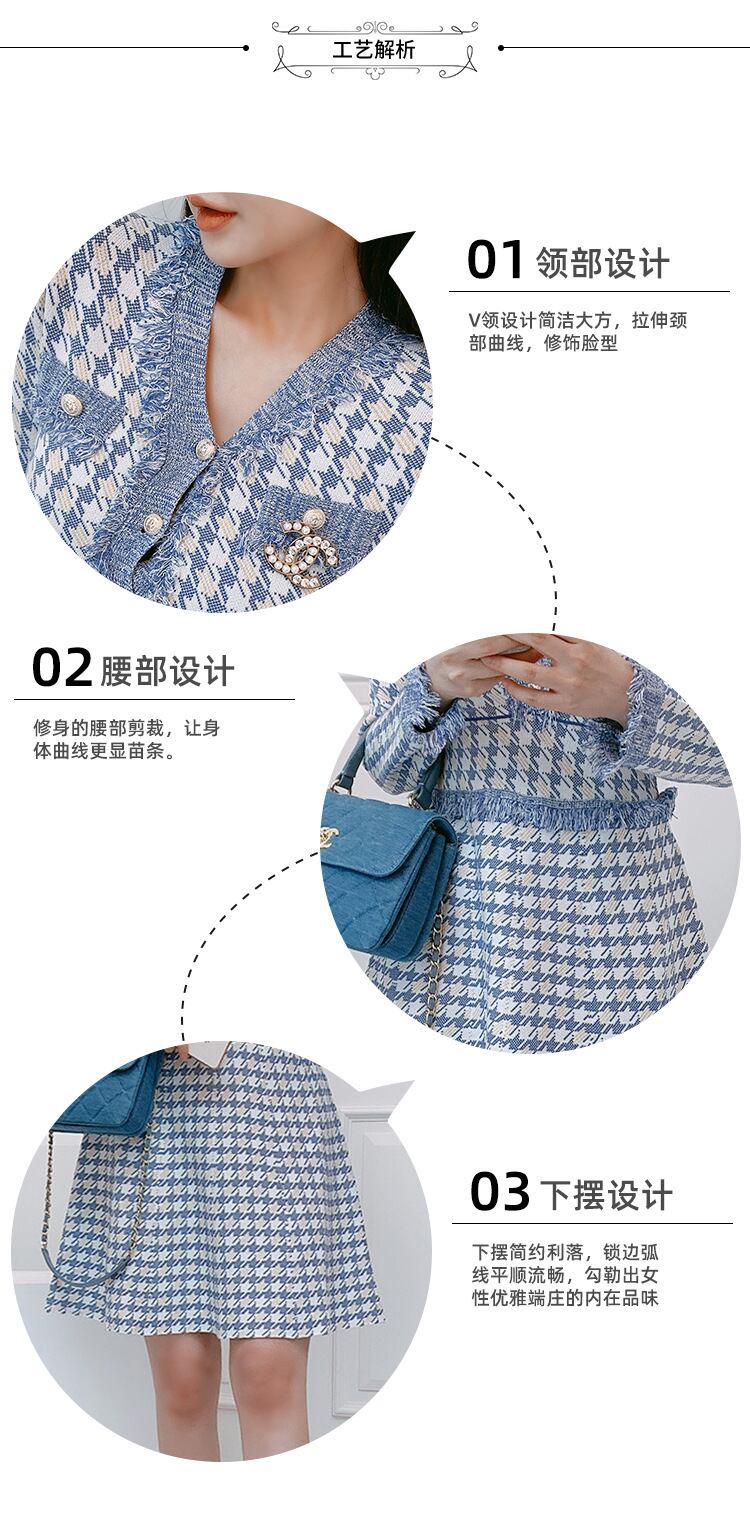 工艺解析

01 领部设计

V领设计简洁大方，拉伸颈部曲线，修饰脸型

02 腰部设计

修身的腰部剪裁，让身体曲线更显苗条。

03 下摆设计

下摆简约利落，锁边弧线平顺流畅，勾勒出女性优雅端庄的内在品味