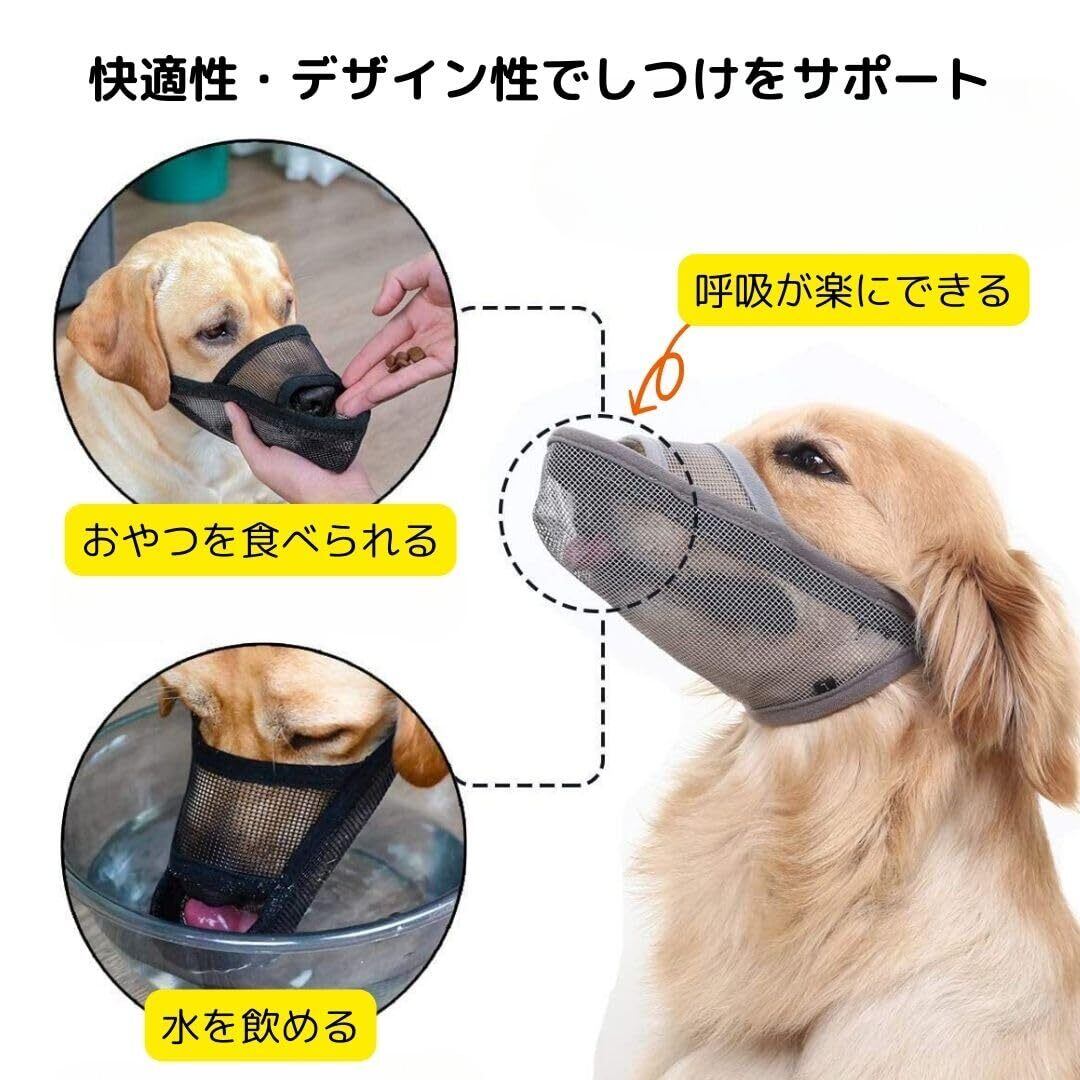 快適性・デザイン性でしつけをサポート

呼吸が楽にできる

おやつを食べられる

水を飲める